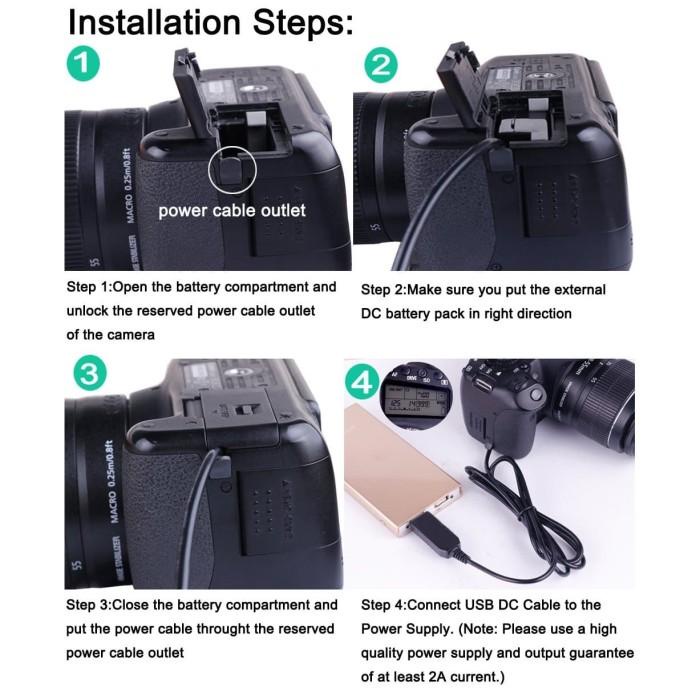 Installation Steps:

1

MACRO 0.25m/0.8ft

power cable outlet

Step 1:Open the battery compartment and unlock the reserved power cable outlet of the camera

2

Step 2:Make sure you put the external DC battery pack in right direction

3

MACRO 0.25m/0.8ft

Step 3:Close the battery compartment and put the power cable throught the reserved power cable outlet

4

Step 4:Connect USB DC Cable to the Power Supply. (Note: Please use a high quality power supply and output guarantee of at least 2A current.)