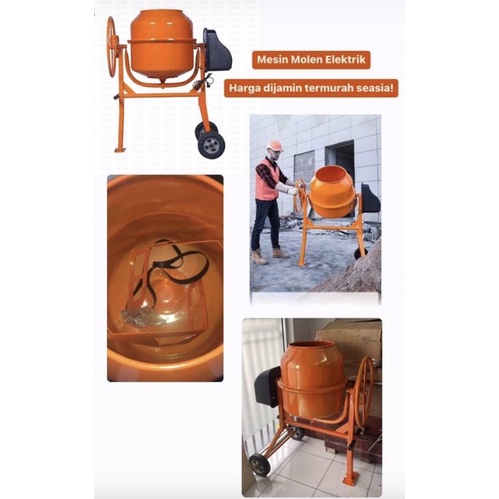 Mesin Molen Elektrik

Harga dijamin termurah seasia!