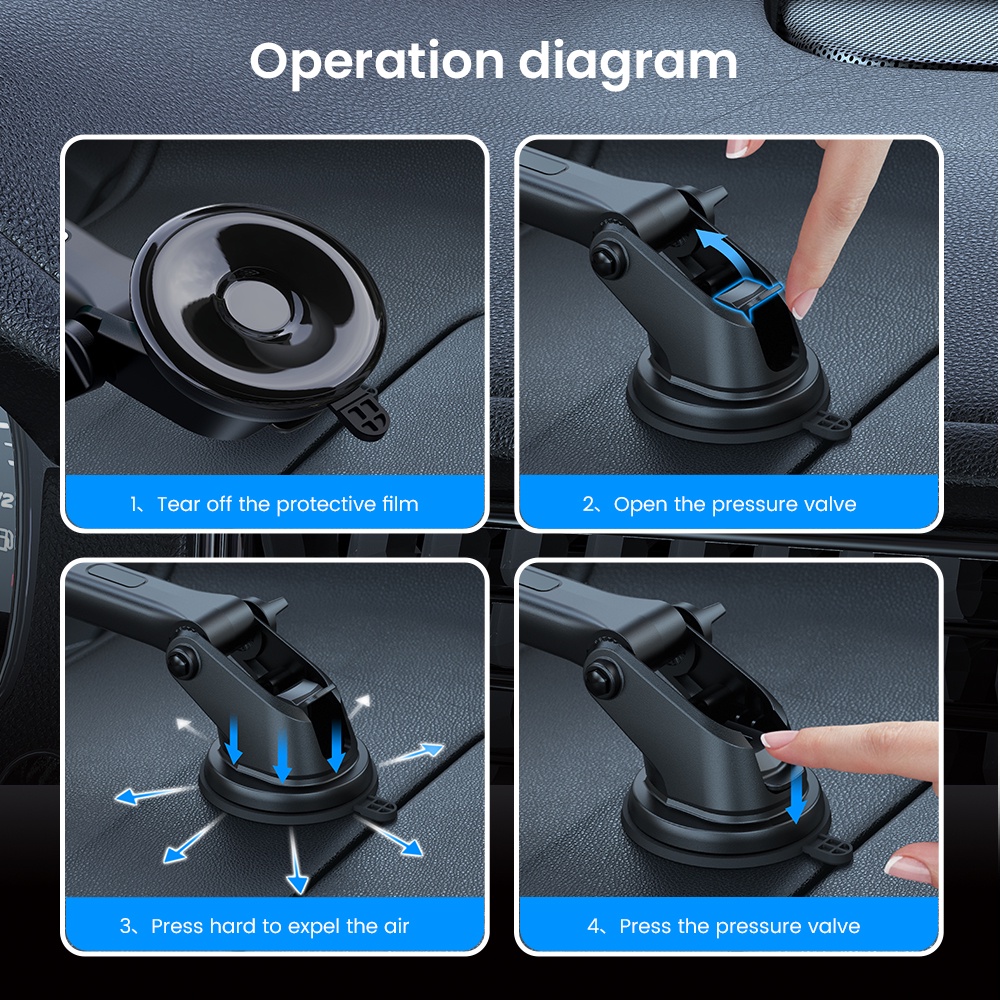 Operation diagram

1、Tear off the protective film

2、Open the pressure valve

3、Press hard to expel the air

4、Press the pressure valve