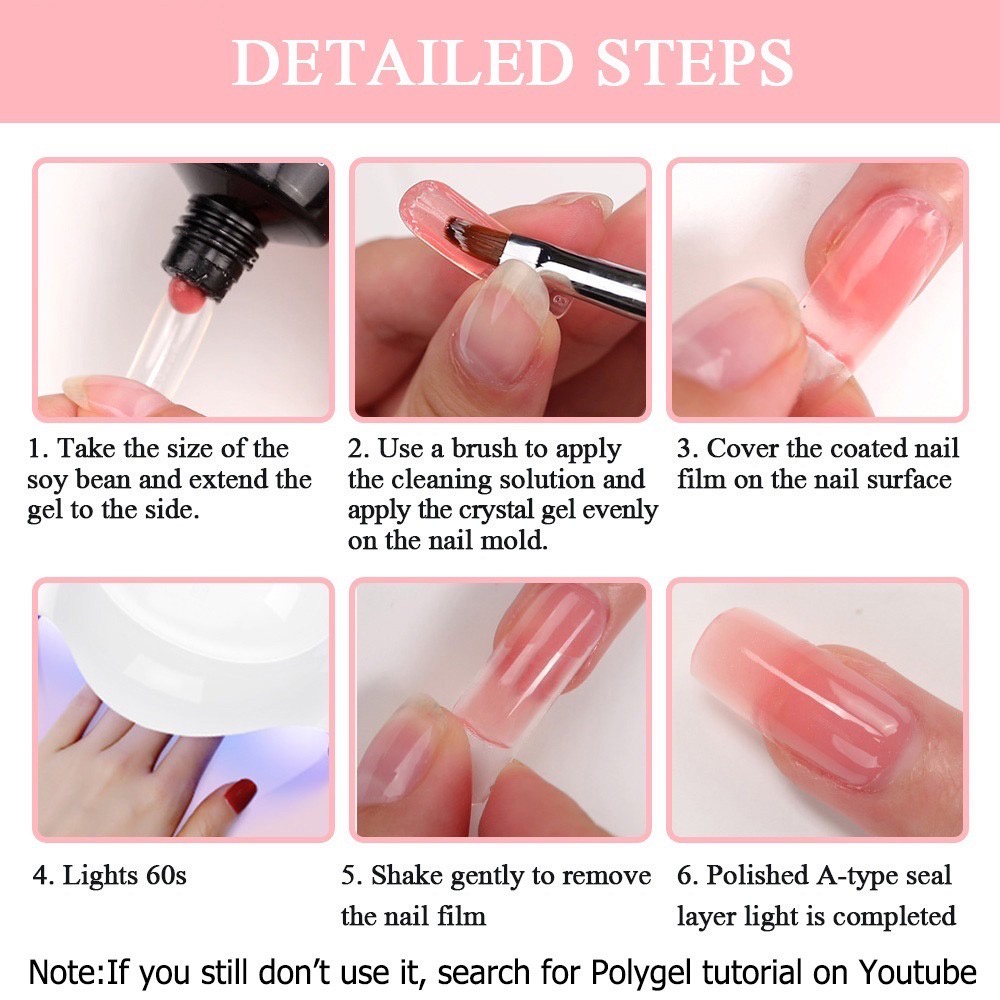 DETAILED STEPS

1. Take the size of the soy bean and extend the gel to the side.

2. Use a brush to apply the cleaning solution and apply the crystal gel evenly on the nail mold.

3. Cover the coated nail film on the nail surface

4. Lights 60s

5. Shake gently to remove the nail film

6. Polished A-type seal layer light is completed

Note:If you still don't use it, search for Polygel tutorial on Youtube