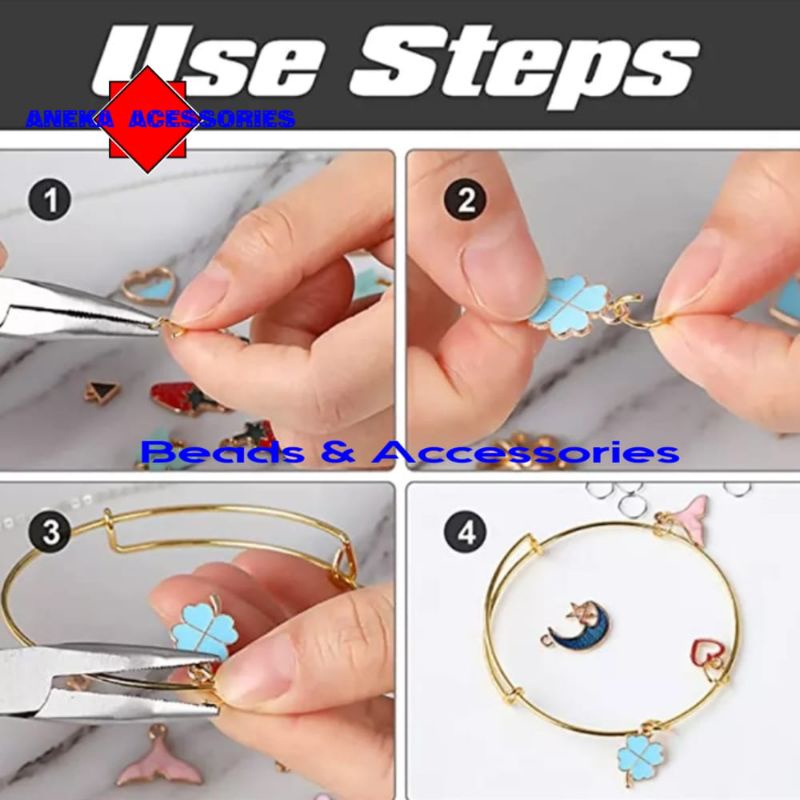 Use Steps

ANEKA ACESSORIES

1

2

Beads & Accessories

3

4