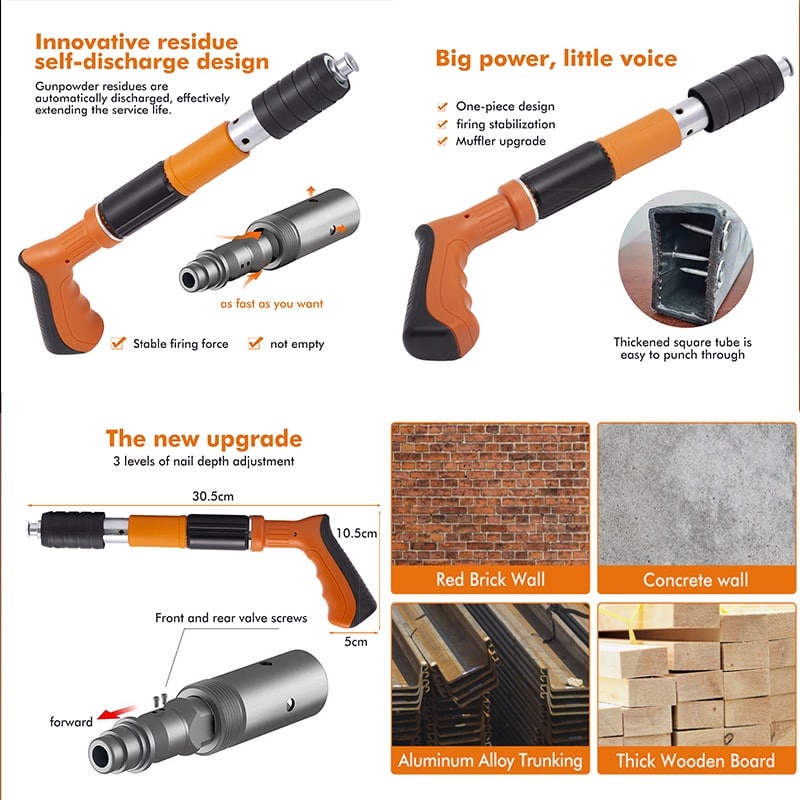 Innovative residue self-discharge design

Gunpowder residues are automatically discharged, effectively extending the service life.

as fast as you want

Stable firing force

not empty

Big power, little voice

One-piece design

firing stabilization

Muffler upgrade

Thickened square tube is easy to punch through

The new upgrade

3 levels of nail depth adjustment

30.5cm

10.5cm

5cm

Front and rear valve screws

forward

Red Brick Wall

Concrete wall

Aluminum Alloy Trunking

Thick Wooden Board