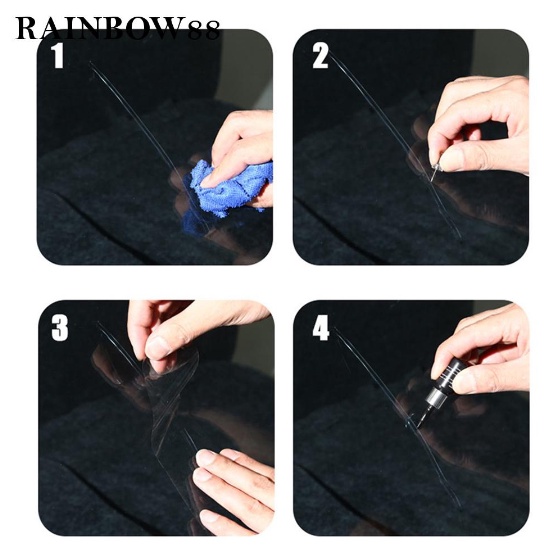 RAINBOW88

1

2

3

4