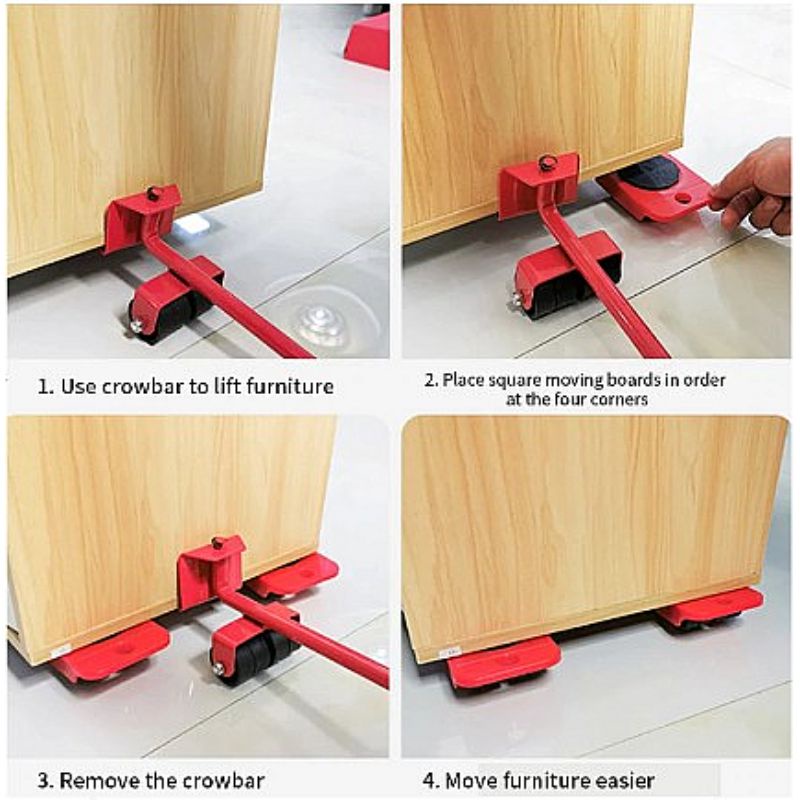 1. Use crowbar to lift furniture

2. Place square moving boards in order at the four corners

3. Remove the crowbar

4. Move furniture easier