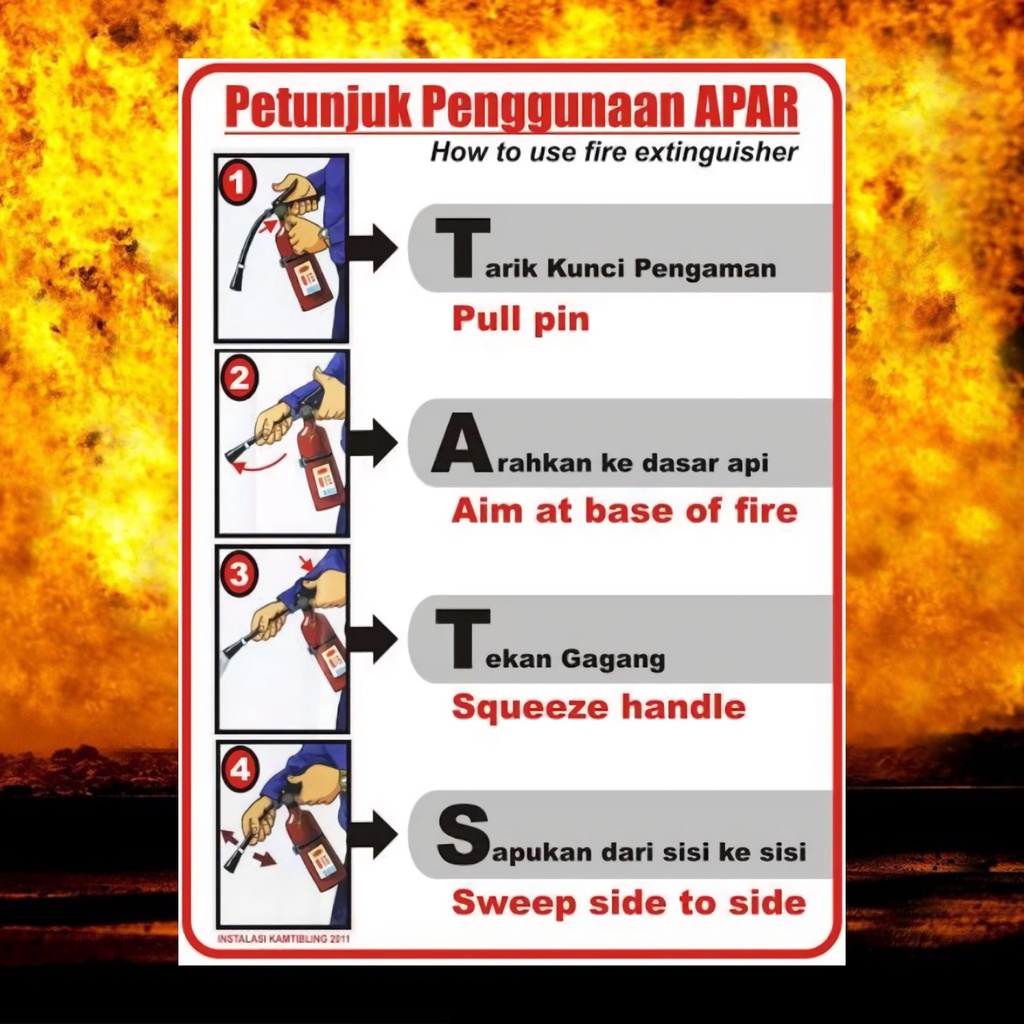 Petunjuk Penggunaan APAR

How to use fire extinguisher

1

Tarik Kunci Pengaman

Pull pin

2

Arahkan ke dasar api

Aim at base of fire

3

Tekan Gagang

Squeeze handle

4

Sapukan dari sisi ke sisi

Sweep side to side

INSTALASI KAMTIBLING 2011