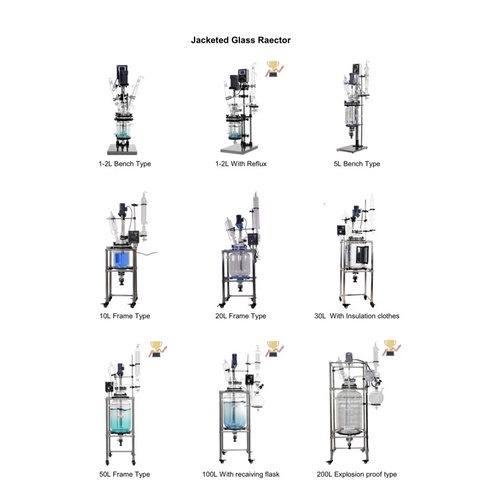 Jacketed Glass Raector

1-2L Bench Type

1-2L With Reflux

5L Bench Type

10L Frame Type

20L Frame Type

30L With Insulation clothes

50L Frame Type

100L With recaiving flask

200L Explosion proof type