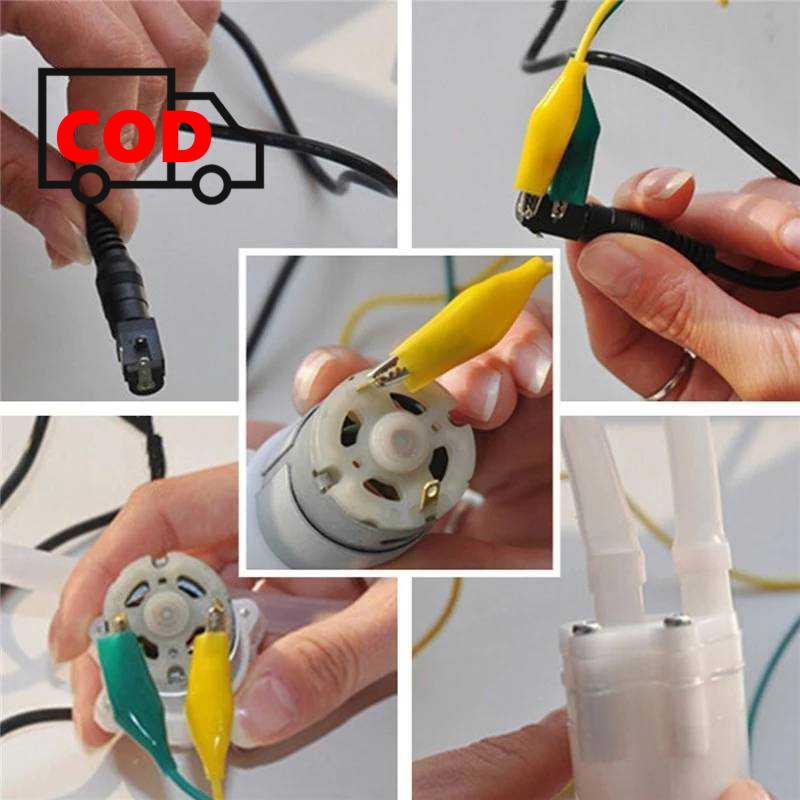 COD