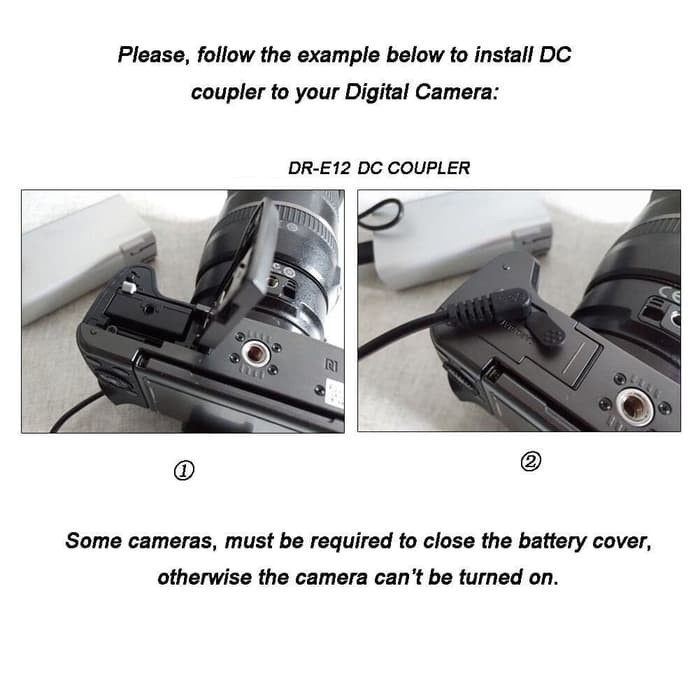 Please, follow the example below to install DC coupler to your Digital Camera:

DR-E12 DC COUPLER

①

②

Some cameras, must be required to close the battery cover, otherwise the camera can't be turned on.