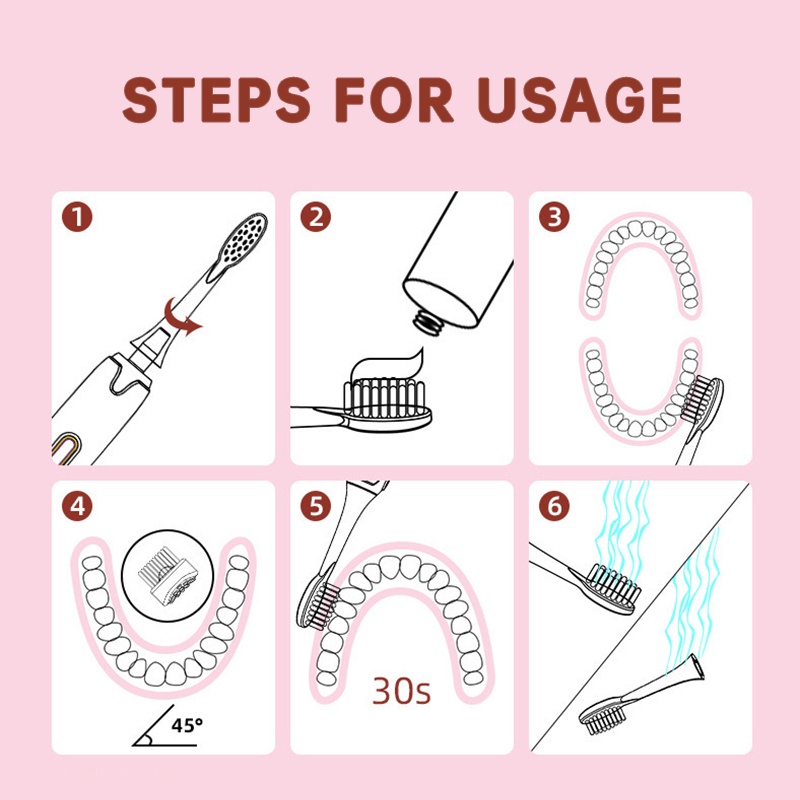 STEPS FOR USAGE

1

2

3

4

45°

5

30s

6