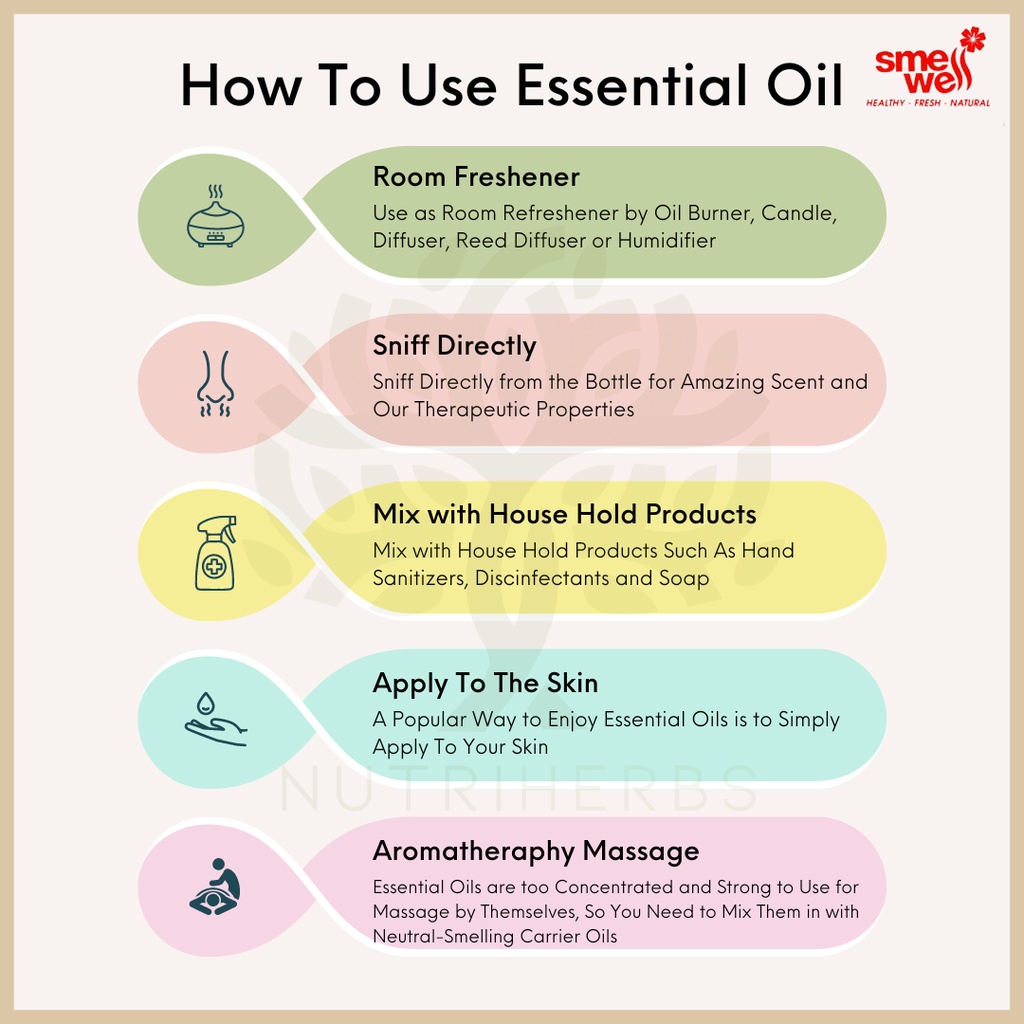 How To Use Essential Oil

smell well
HEALTHY · FRESH · NATURAL

Room Freshener
Use as Room Refreshener by Oil Burner, Candle, Diffuser, Reed Diffuser or Humidifier

Sniff Directly
Sniff Directly from the Bottle for Amazing Scent and Our Therapeutic Properties

Mix with House Hold Products
Mix with House Hold Products Such As Hand Sanitizers, Discinfectants and Soap

Apply To The Skin
A Popular Way to Enjoy Essential Oils is to Simply Apply To Your Skin

NUTRIHERBS

Aromatheraphy Massage
Essential Oils are too Concentrated and Strong to Use for Massage by Themselves, So You Need to Mix Them in with Neutral-Smelling Carrier Oils