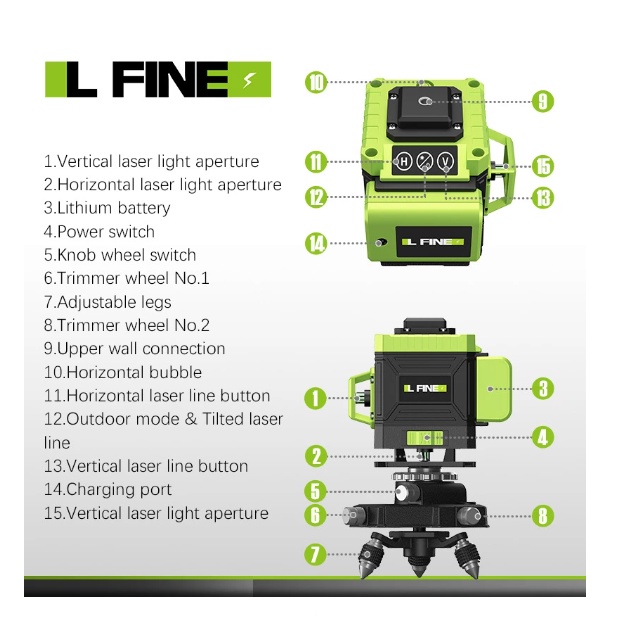 L FINE

1.Vertical laser light aperture
2.Horizontal laser light aperture
3.Lithium battery
4.Power switch
5.Knob wheel switch
6.Trimmer wheel No.1
7.Adjustable legs
8.Trimmer wheel No.2
9.Upper wall connection
10.Horizontal bubble
11.Horizontal laser line button
12.Outdoor mode & Tilted laser line
13.Vertical laser line button
14.Charging port
15.Vertical laser light aperture

10
9
11
H
V
15
12
13
14
L FINE
L FINE
1
3
4
2
5
6
8
7