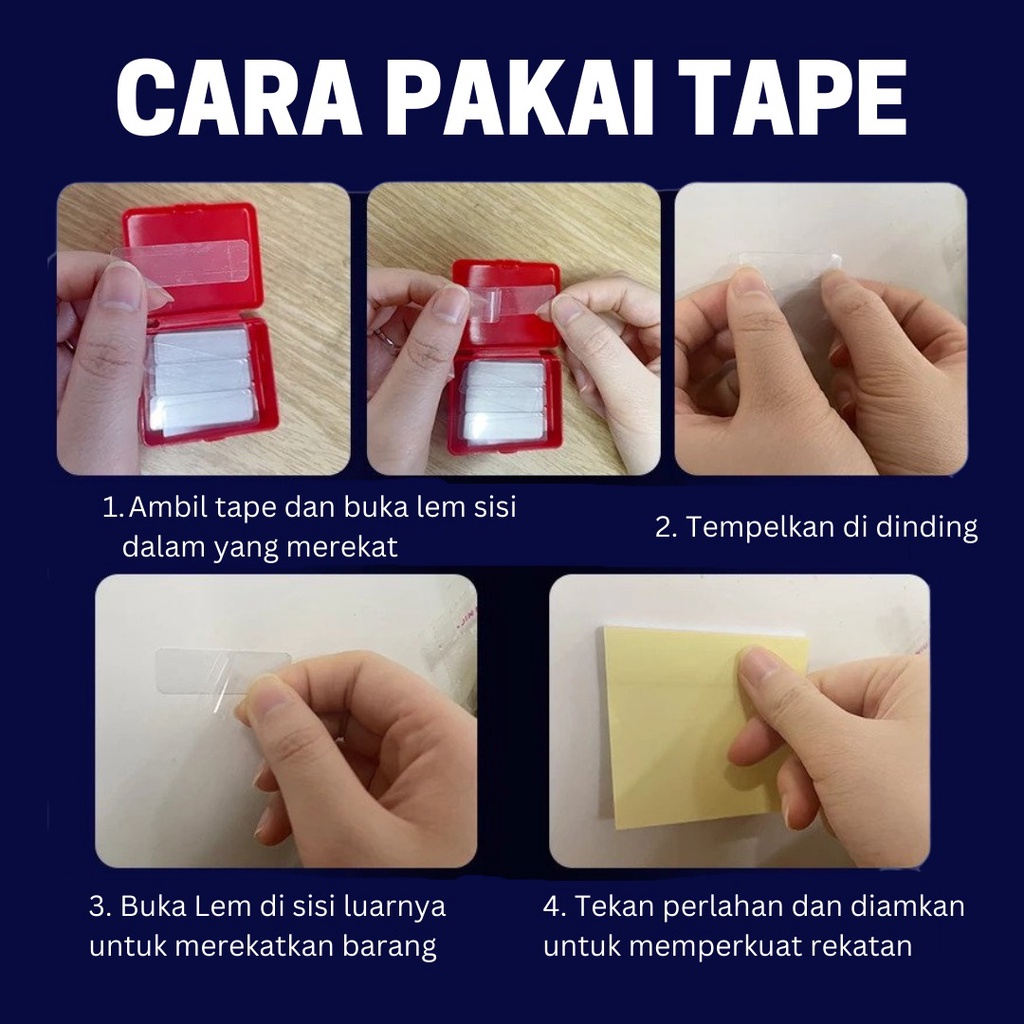 CARA PAKAI TAPE

1. Ambil tape dan buka lem sisi dalam yang merekat

2. Tempelkan di dinding

3. Buka Lem di sisi luarnya untuk merekatkan barang

4. Tekan perlahan dan diamkan untuk memperkuat rekatan