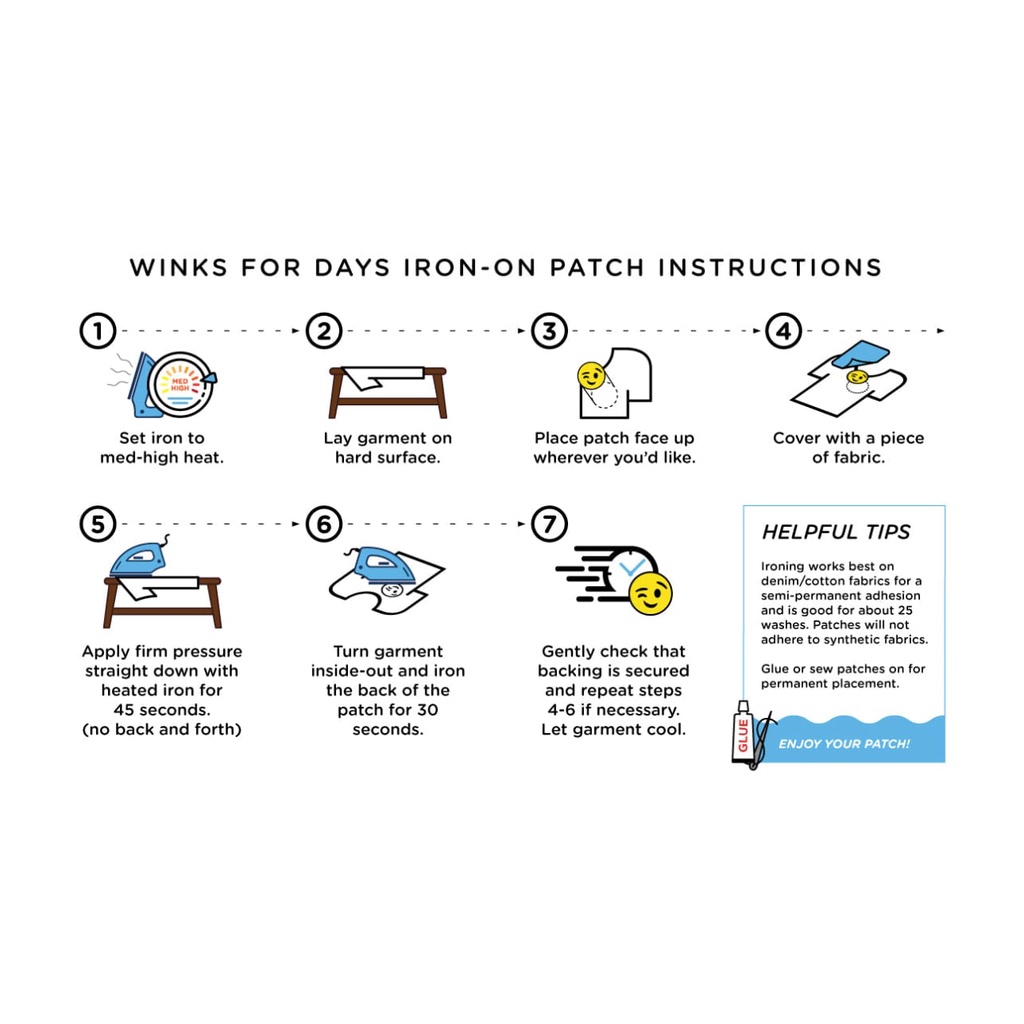 WINKS FOR DAYS IRON-ON PATCH INSTRUCTIONS

1

MED HIGH

Set iron to med-high heat.

2

Lay garment on hard surface.

3

Place patch face up wherever you'd like.

4

Cover with a piece of fabric.

5

Apply firm pressure straight down with heated iron for 45 seconds. (no back and forth)

6

Turn garment inside-out and iron the back of the patch for 30 seconds.

7

Gently check that backing is secured and repeat steps 4-6 if necessary. Let garment cool.

HELPFUL TIPS

Ironing works best on denim/cotton fabrics for a semi-permanent adhesion and is good for about 25 washes. Patches will not adhere to synthetic fabrics.

Glue or sew patches on for permanent placement.

GLUE

ENJOY YOUR PATCH!