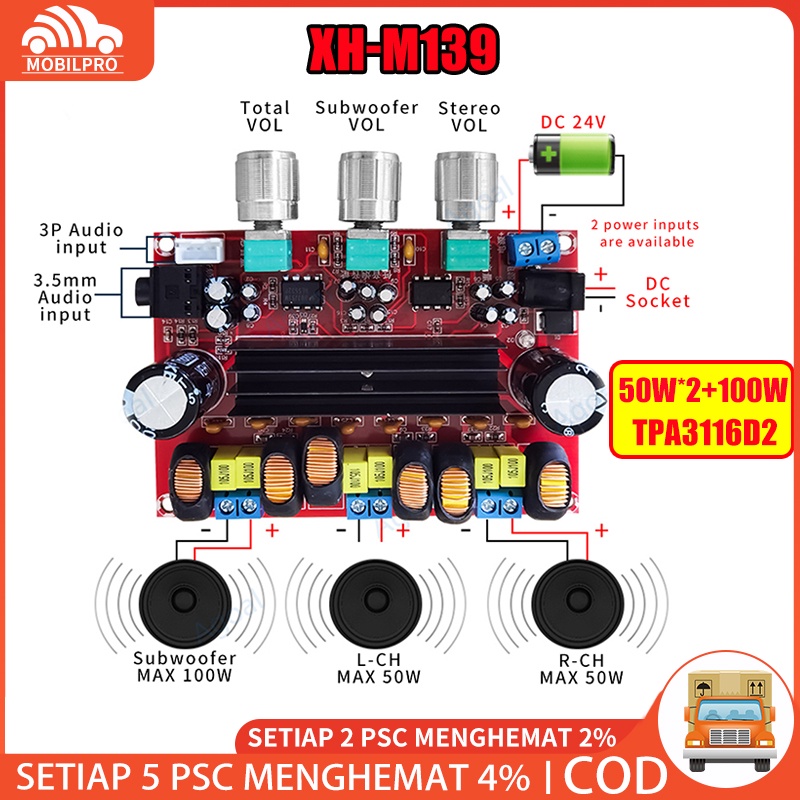 MOBILPRO

XH-M139

Total VOL

Subwoofer VOL

Stereo VOL

DC 24V

+

-

2 power inputs are available

3P Audio input

3.5mm Audio input

+

DC Socket

-

50W*2+100W
TPA3116D2

-

+

-

+

-

+

Subwoofer
MAX 100W

L-CH
MAX 50W

R-CH
MAX 50W

SETIAP 2 PSC MENGHEMAT 2%

SETIAP 5 PSC MENGHEMAT 4% | COD