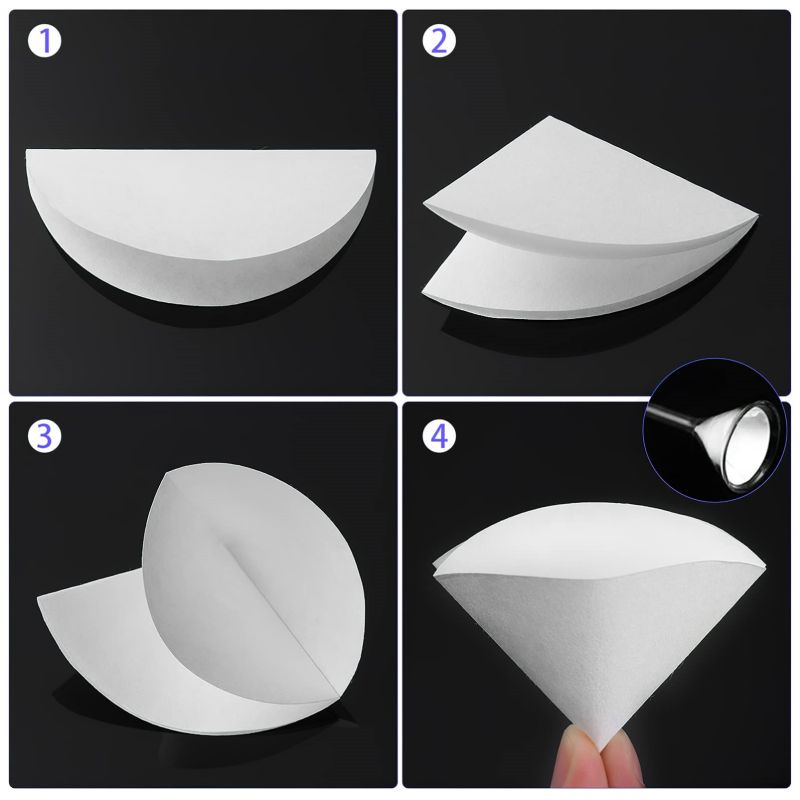 1

2

3

4