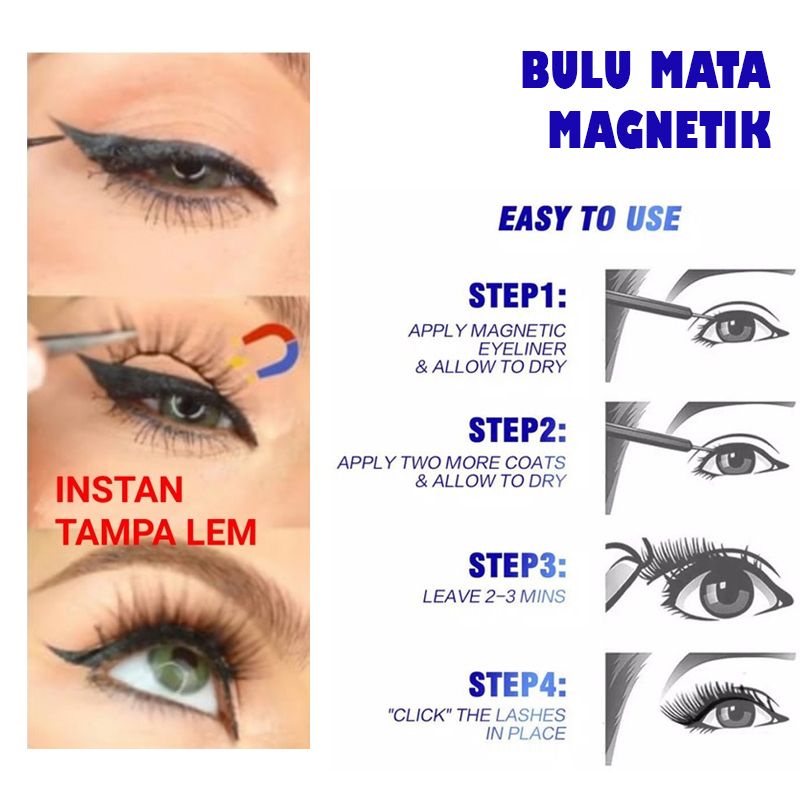 BULU MATA MAGNETIK

INSTAN TAMPA LEM

EASY TO USE

STEP1:
APPLY MAGNETIC EYELINER & ALLOW TO DRY

STEP2:
APPLY TWO MORE COATS & ALLOW TO DRY

STEP3:
LEAVE 2-3 MINS

STEP4:
"CLICK" THE LASHES IN PLACE