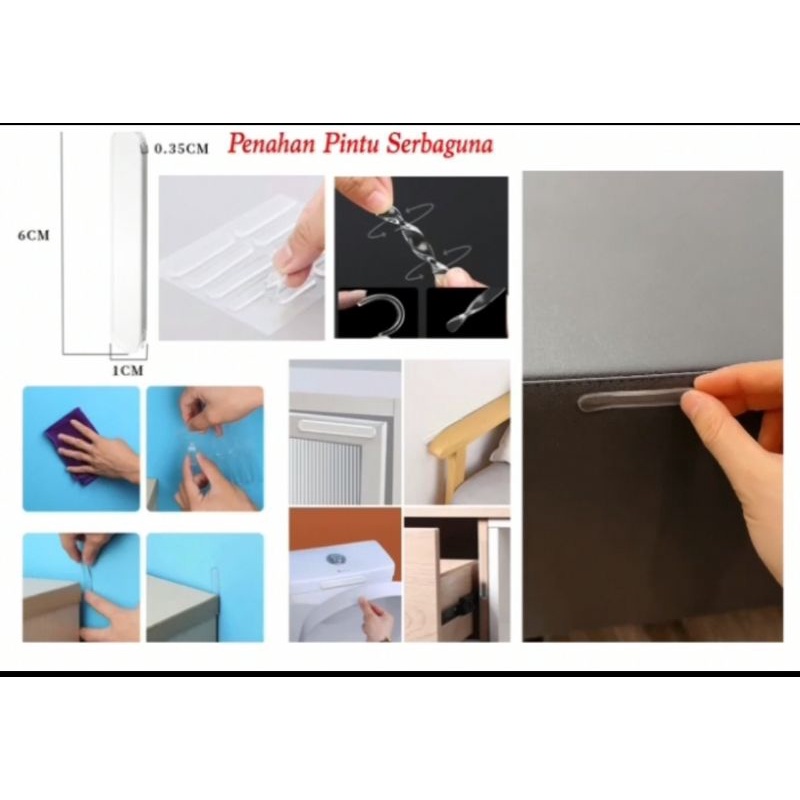 0.35CM

Penahan Pintu Serbaguna

6CM

1CM