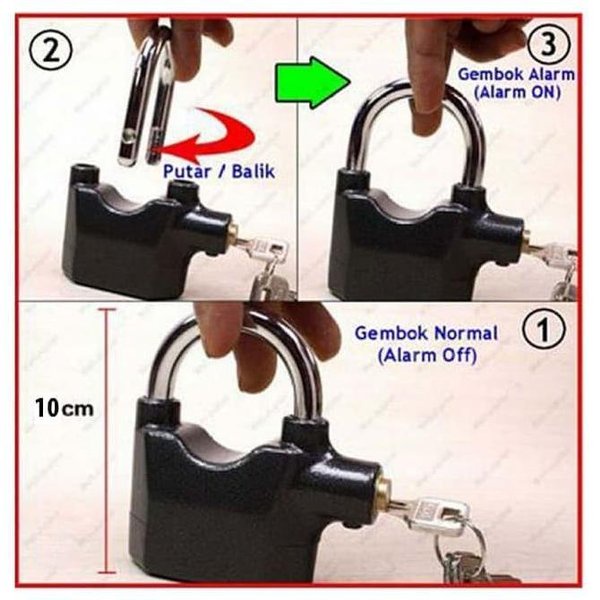 ②

Putar / Balik

③

Gembok Alarm
(Alarm ON)

10cm

Gembok Normal
(Alarm Off)

①