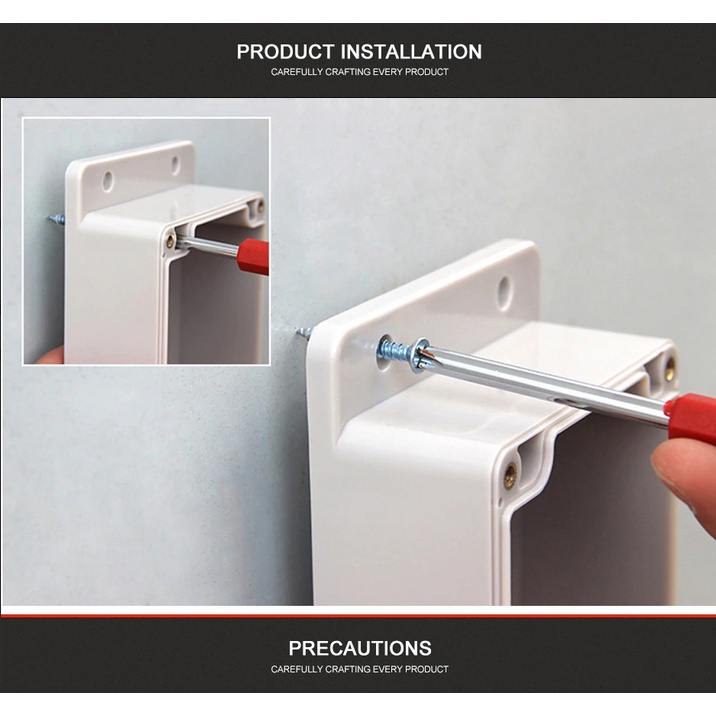 PRODUCT INSTALLATION
CAREFULLY CRAFTING EVERY PRODUCT

PRECAUTIONS
CAREFULLY CRAFTING EVERY PRODUCT