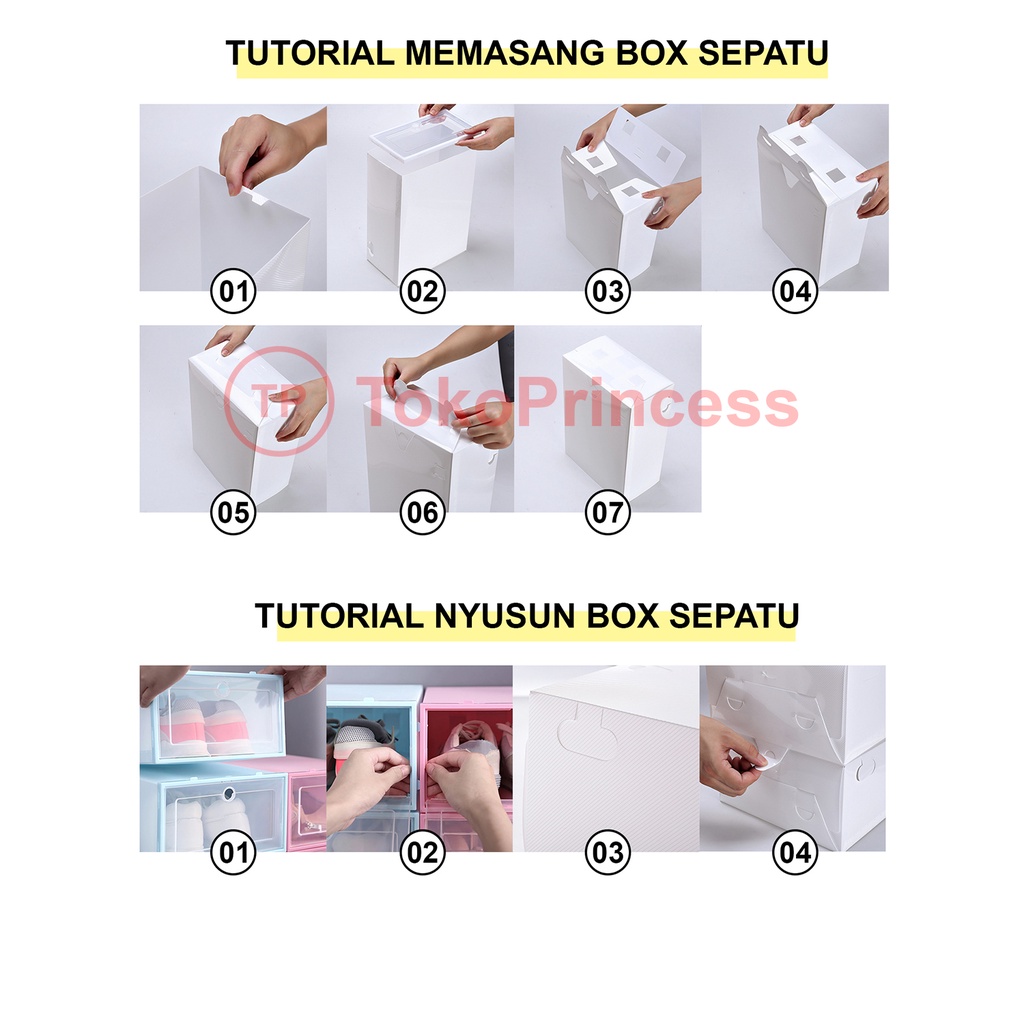 TUTORIAL MEMASANG BOX SEPATU

01 02 03 04

05 06 07

TP TokoPrincess

TUTORIAL NYUSUN BOX SEPATU

01 02 03 04