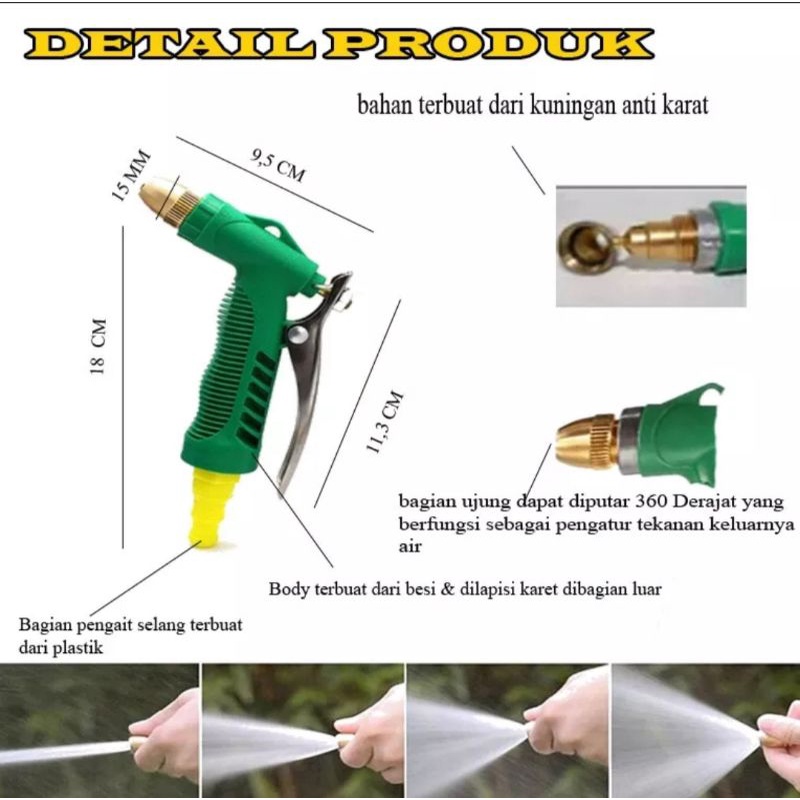 DETAIL PRODUK

bahan terbuat dari kuningan anti karat

15 MM

9,5 CM

18 CM

11,3 CM

bagian ujung dapat diputar 360 Derajat yang berfungsi sebagai pengatur tekanan keluarnya air

Body terbuat dari besi & dilapisi karet dibagian luar

Bagian pengait selang terbuat dari plastik