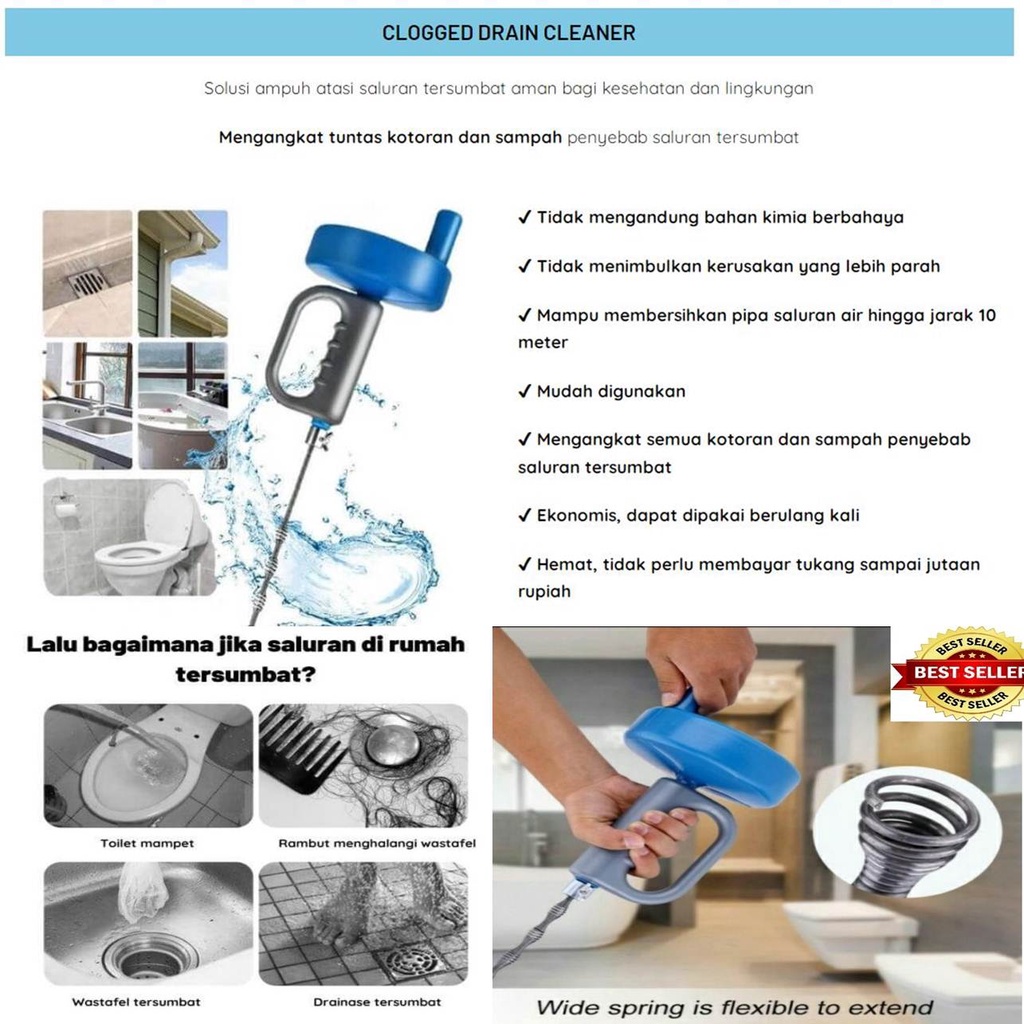 CLOGGED DRAIN CLEANER

Solusi ampuh atasi saluran tersumbat aman bagi kesehatan dan lingkungan

Mengangkat tuntas kotoran dan sampah penyebab saluran tersumbat

✓ Tidak mengandung bahan kimia berbahaya

✓ Tidak menimbulkan kerusakan yang lebih parah

✓ Mampu membersihkan pipa saluran air hingga jarak 10 meter

✓ Mudah digunakan

✓ Mengangkat semua kotoran dan sampah penyebab saluran tersumbat

✓ Ekonomis, dapat dipakai berulang kali

✓ Hemat, tidak perlu membayar tukang sampai jutaan rupiah

Lalu bagaimana jika saluran di rumah tersumbat?

Toilet mampet

Rambut menghalangi wastafel

Wastafel tersumbat

Drainase tersumbat

BEST SELLER
BEST SELLER
BEST SELLER

Wide spring is flexible to extend