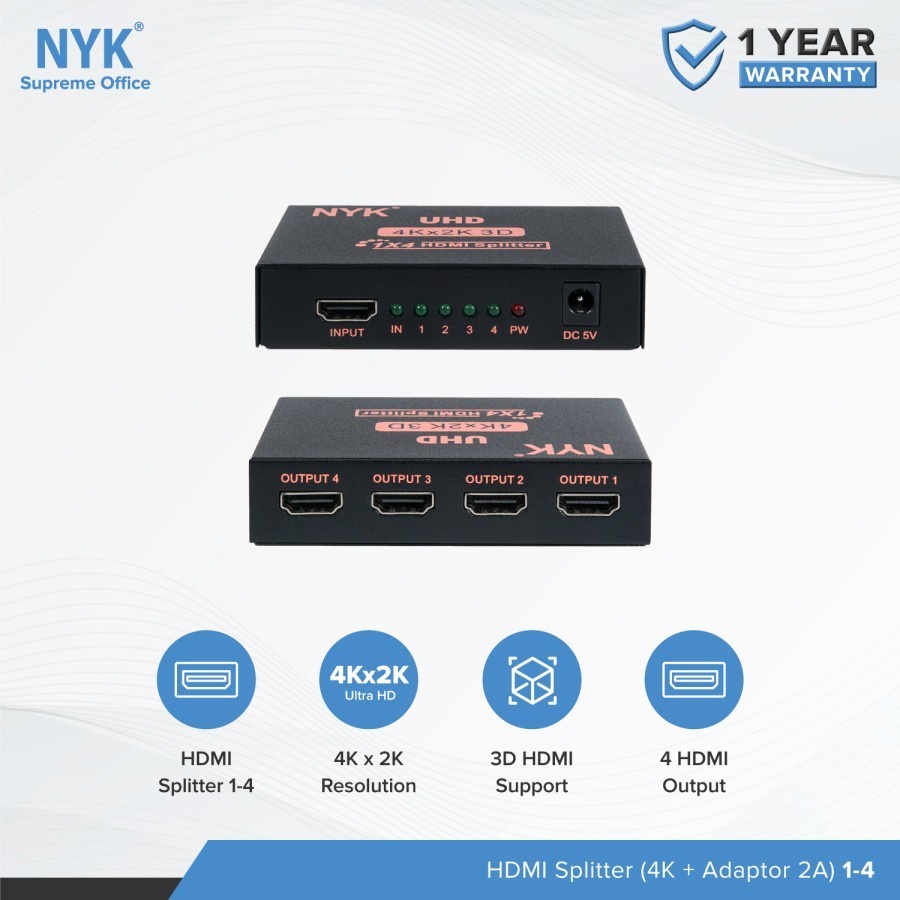 NYK®
Supreme Office

1 YEAR
WARRANTY

NYK® UHD
4Kx2K 3D
1X4 HDMI Splitter

INPUT IN 1 2 3 4 PW DC 5V

NYK® UHD
4Kx2K 3D
1X4 HDMI Splitter

OUTPUT 4 OUTPUT 3 OUTPUT 2 OUTPUT 1

HDMI
Splitter 1-4

4Kx2K
Ultra HD

4K x 2K
Resolution

3D HDMI
Support

4 HDMI
Output

HDMI Splitter (4K + Adaptor 2A) 1-4