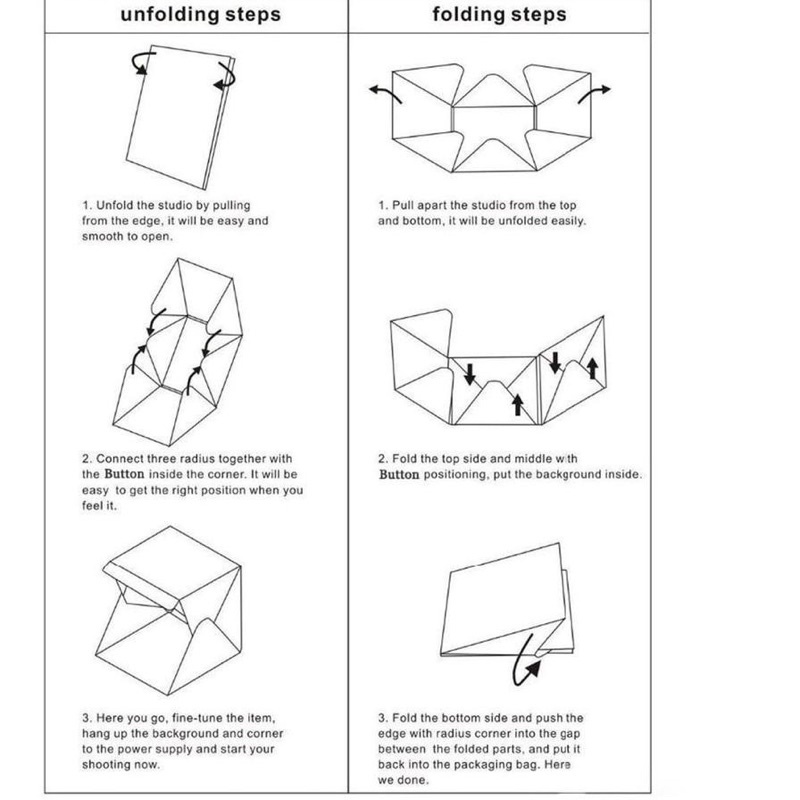 unfolding steps

1. Unfold the studio by pulling from the edge, it will be easy and smooth to open.

2. Connect three radius together with the Button inside the corner. It will be easy to get the right position when you feel it.

3. Here you go, fine-tune the item, hang up the background and corner to the power supply and start your shooting now.

folding steps

1. Pull apart the studio from the top and bottom, it will be unfolded easily.

2. Fold the top side and middle with Button positioning, put the background inside.

3. Fold the bottom side and push the edge with radius corner into the gap between the folded parts, and put it back into the packaging bag. Here we done.