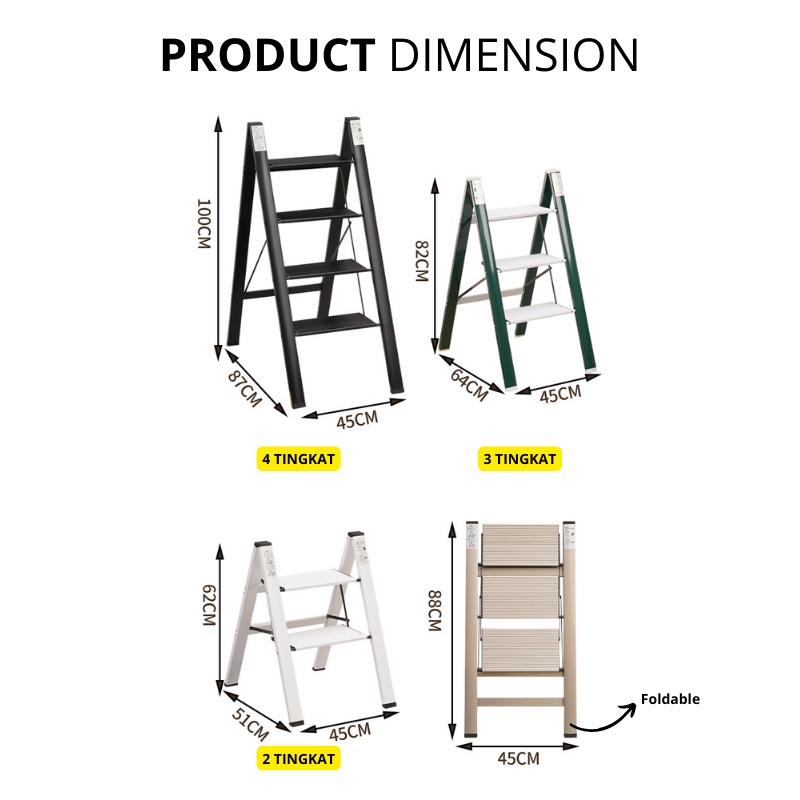 PRODUCT DIMENSION

100CM
87CM
45CM
4 TINGKAT

82CM
64CM
45CM
3 TINGKAT

62CM
51CM
45CM
2 TINGKAT

88CM
45CM
Foldable