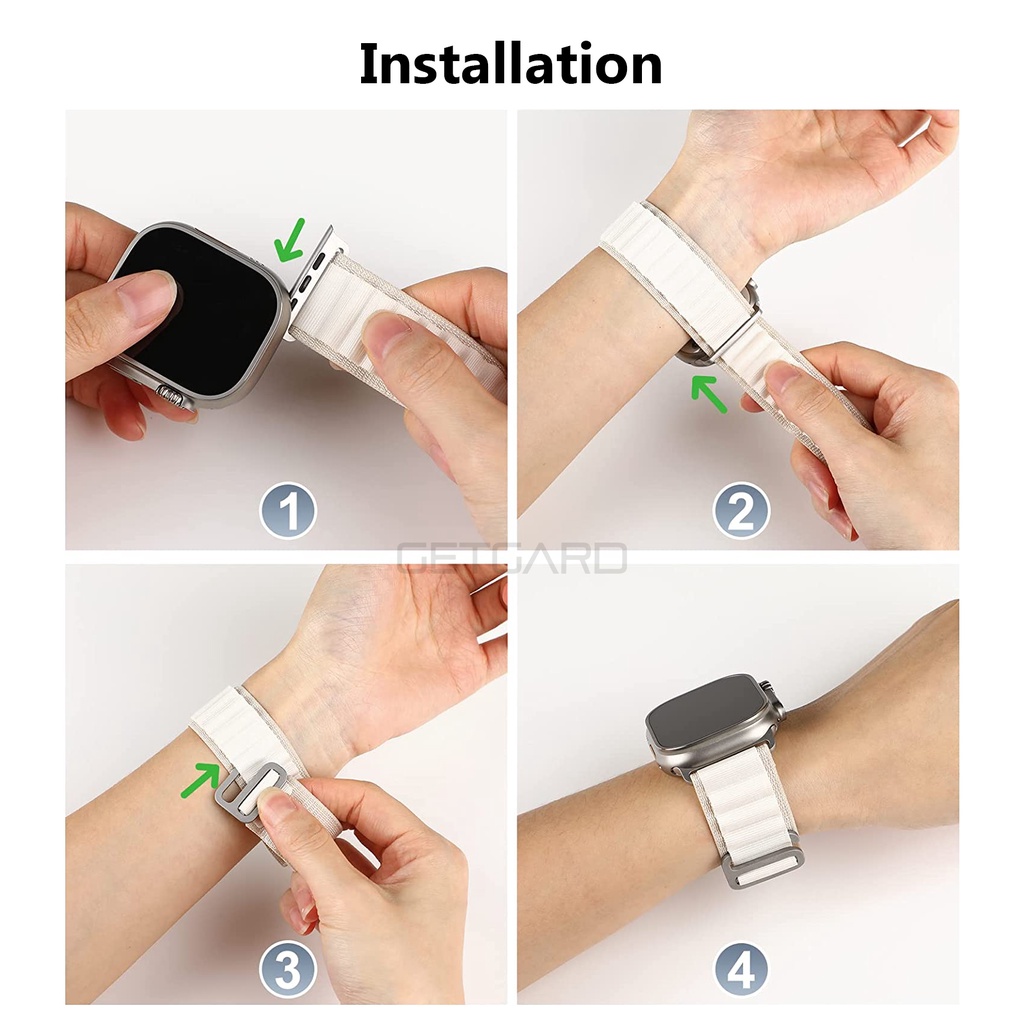 Installation

1

2

GETGARD

3

4