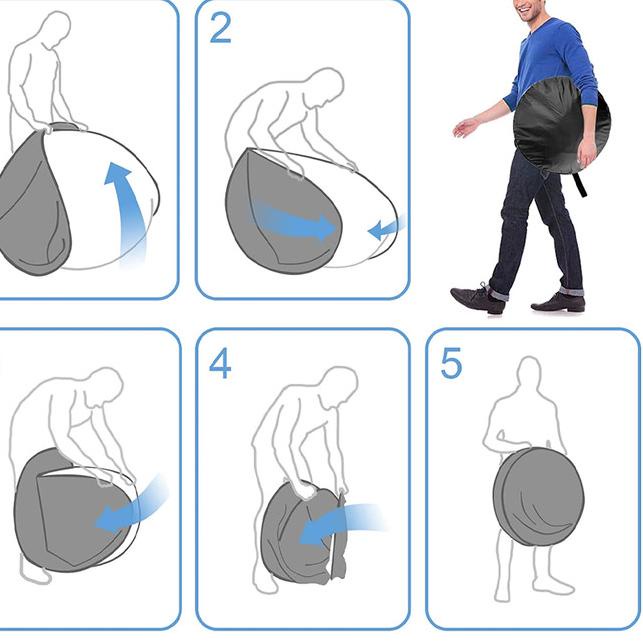 2

4

5