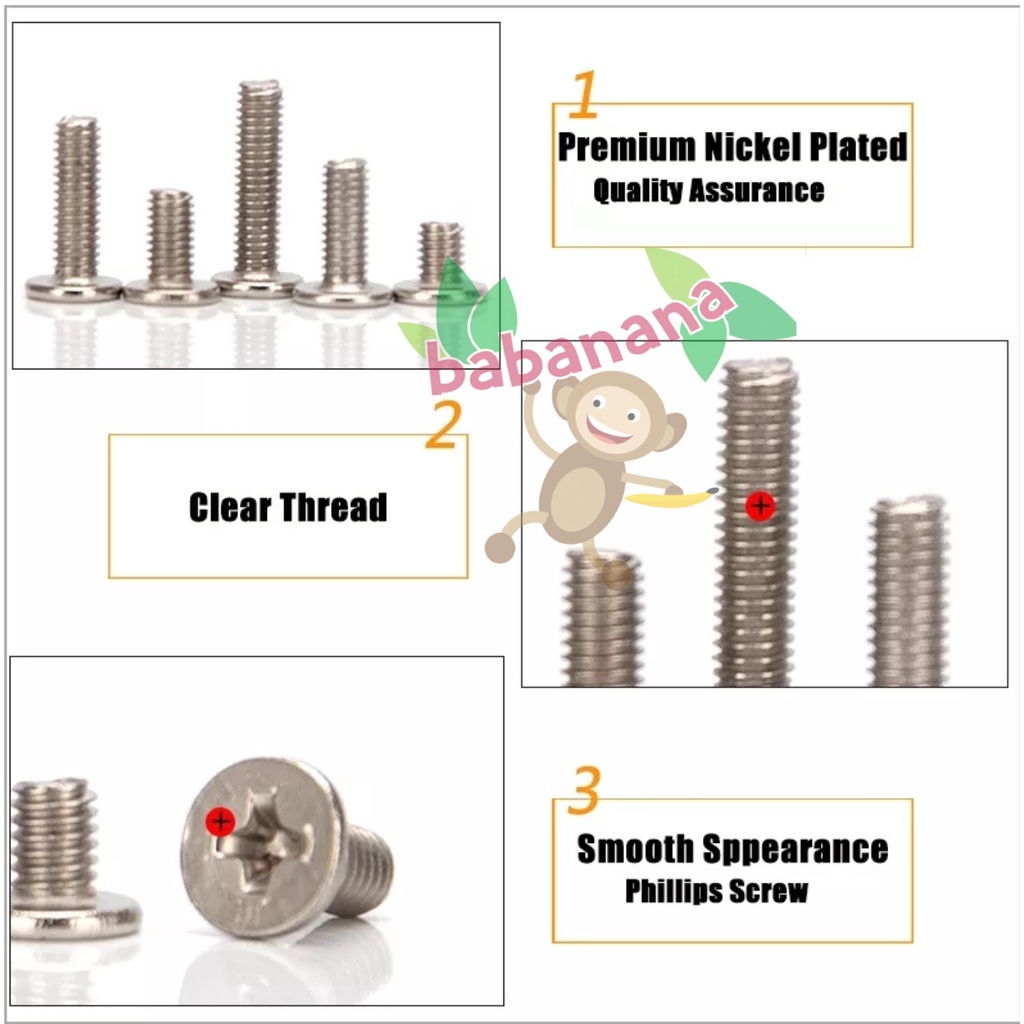 1
Premium Nickel Plated
Quality Assurance

babanana

2
Clear Thread

3
Smooth Sppearance
Phillips Screw