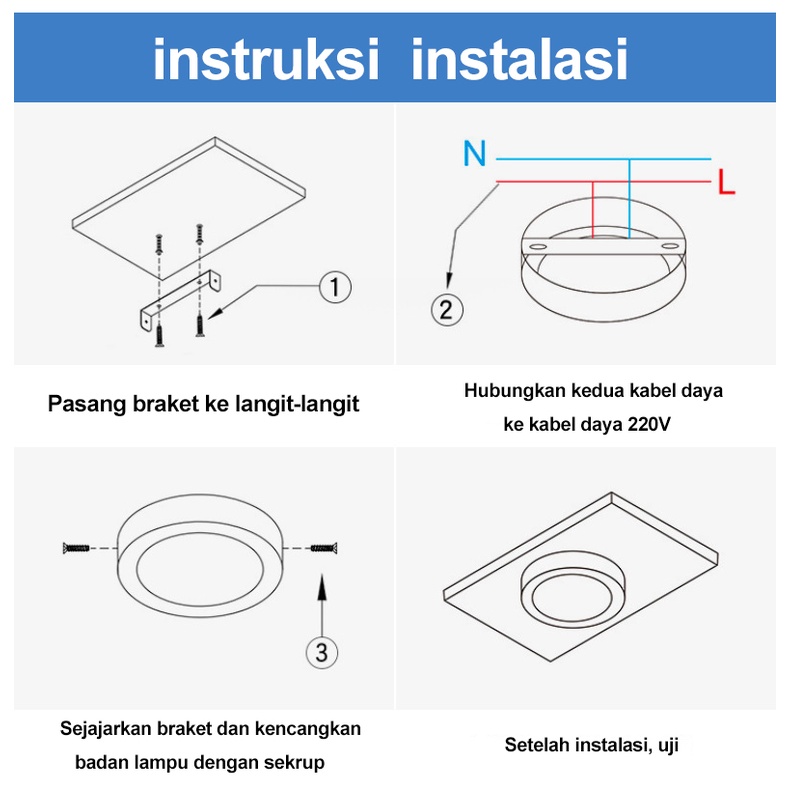 instruksi instalasi

1

Pasang braket ke langit-langit

N

L

2

Hubungkan kedua kabel daya ke kabel daya 220V

3

Sejajarkan braket dan kencangkan badan lampu dengan sekrup

Setelah instalasi, uji