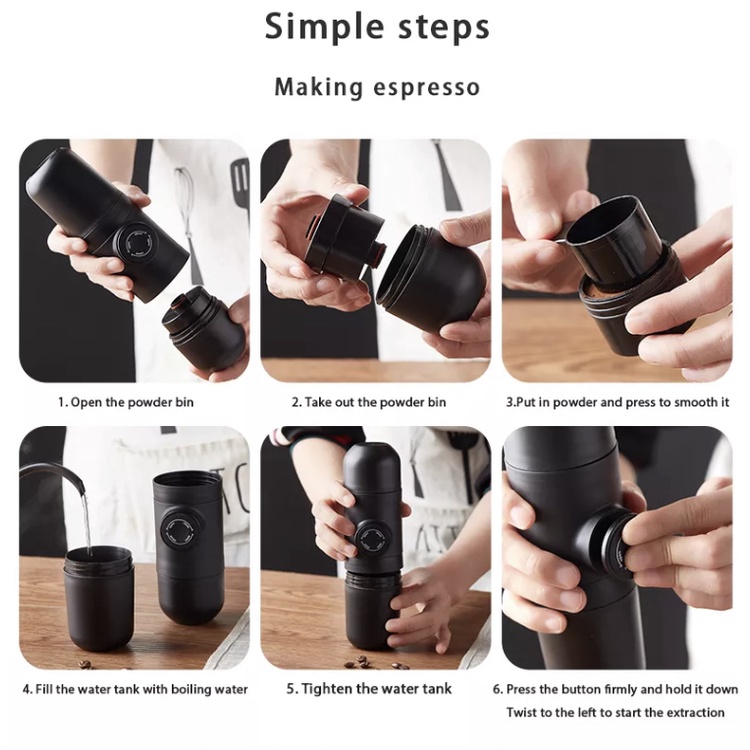 Simple steps

Making espresso

1. Open the powder bin

2. Take out the powder bin

3.Put in powder and press to smooth it

4. Fill the water tank with boiling water

5. Tighten the water tank

6. Press the button firmly and hold it down
Twist to the left to start the extraction