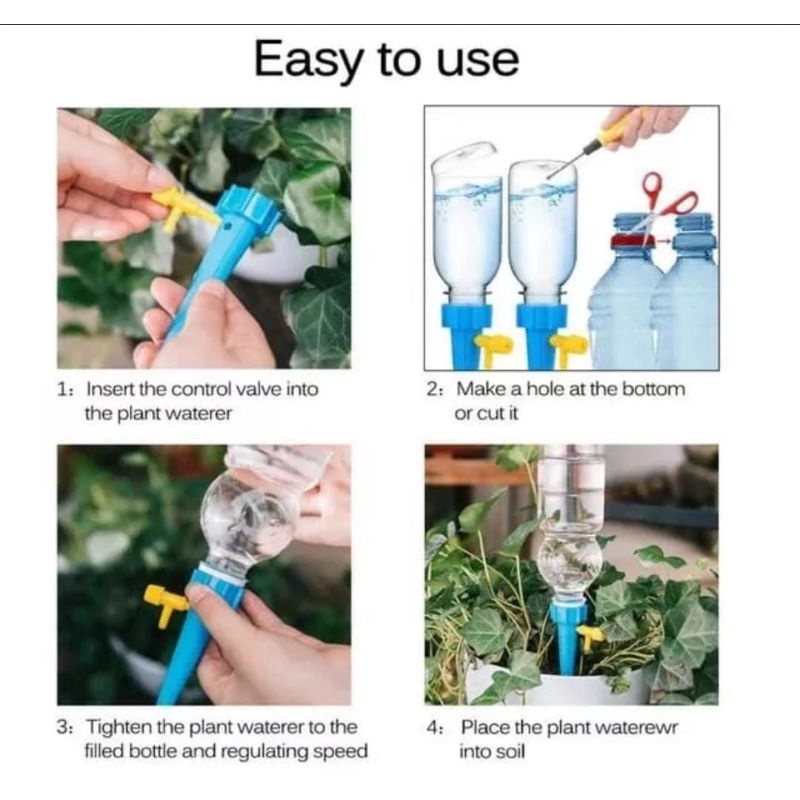 Easy to use

1: Insert the control valve into the plant waterer

2: Make a hole at the bottom or cut it

3: Tighten the plant waterer to the filled bottle and regulating speed

4: Place the plant waterewr into soil