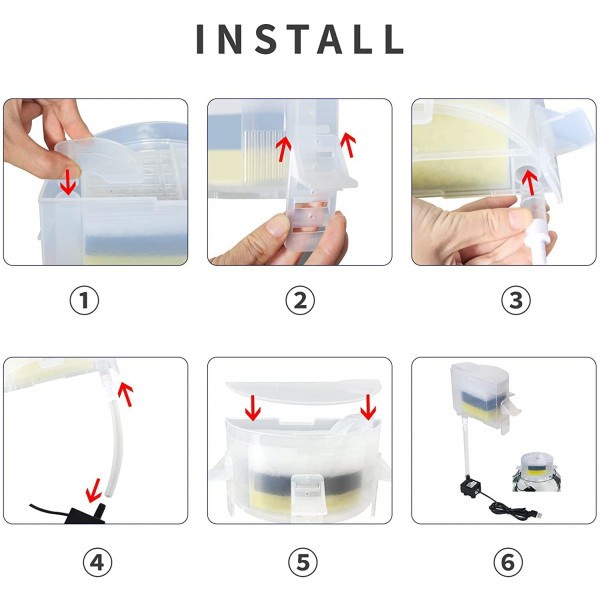 INSTALL

①

②

③

④

⑤

⑥