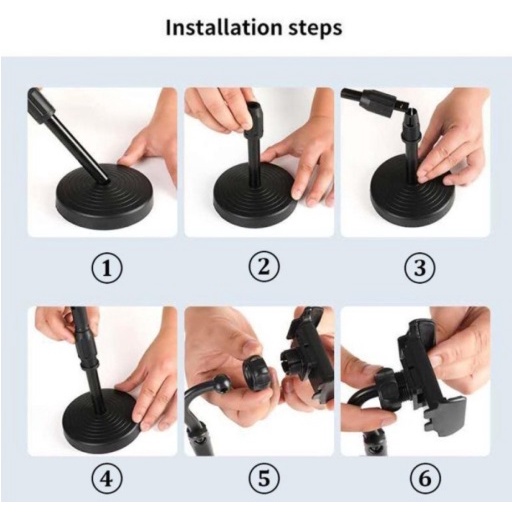 Installation steps

①

②

③

④

⑤

⑥