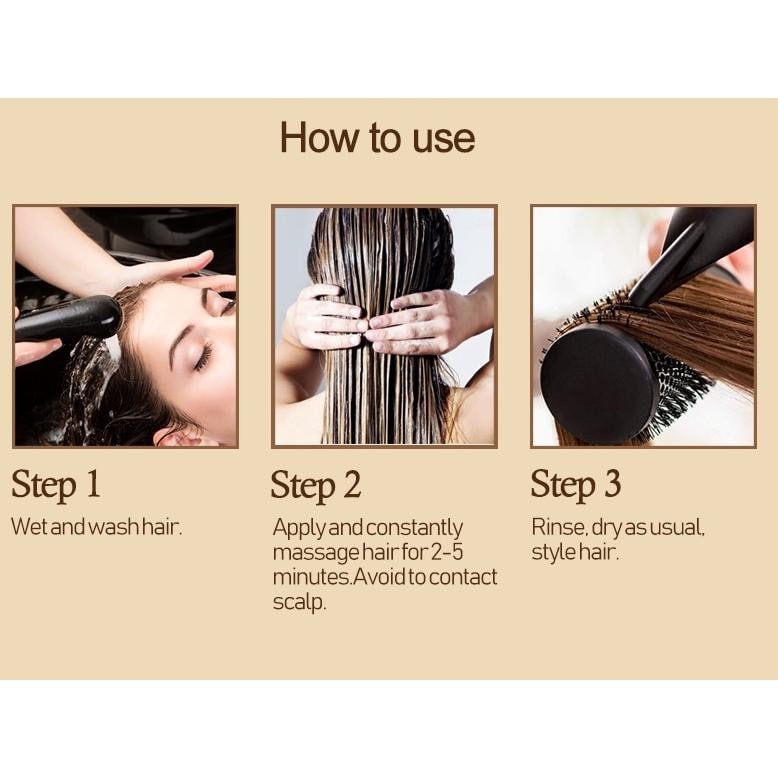 How to use

Step 1

Wet and wash hair.

Step 2

Apply and constantly massage hair for 2-5 minutes.Avoid to contact scalp.

Step 3

Rinse, dry as usual, style hair.