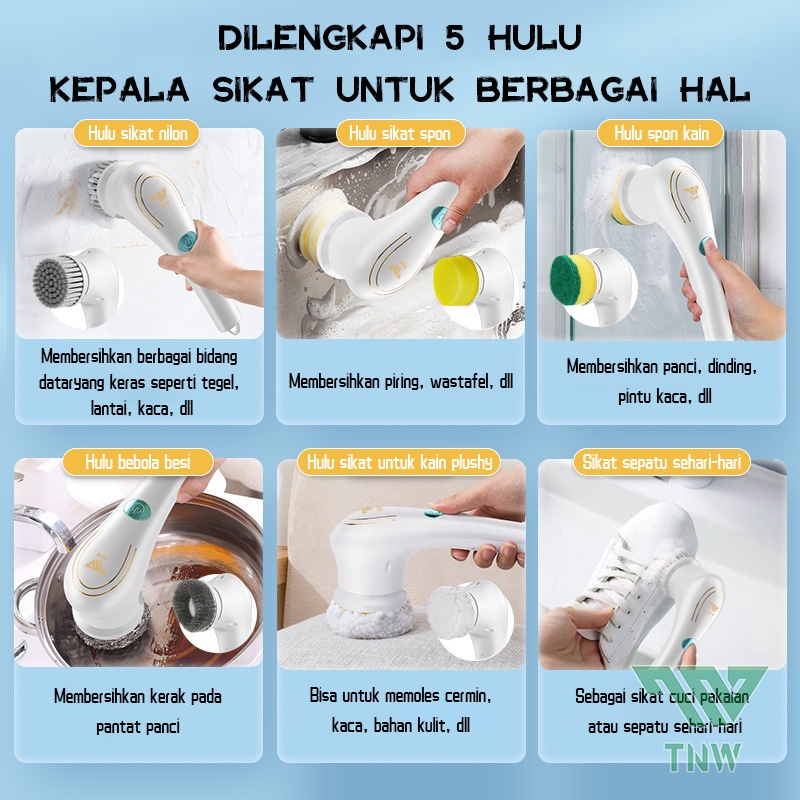 DILENGKAPI 5 HULU
KEPALA SIKAT UNTUK BERBAGAI HAL

Hulu sikat nilon

Membersihkan berbagai bidang dataryang keras seperti tegel, lantai, kaca, dll

Hulu sikat spon

Membersihkan piring, wastafel, dll

Hulu spon kain

Membersihkan panci, dinding, pintu kaca, dll

Hulu bebola besi

Membersihkan kerak pada pantat panci

Hulu sikat untuk kain plushy

Bisa untuk memoles cermin, kaca, bahan kulit, dll

Sikat sepatu sehari-hari

Sebagai sikat cuci pakaian atau sepatu sehari-hari

TNW