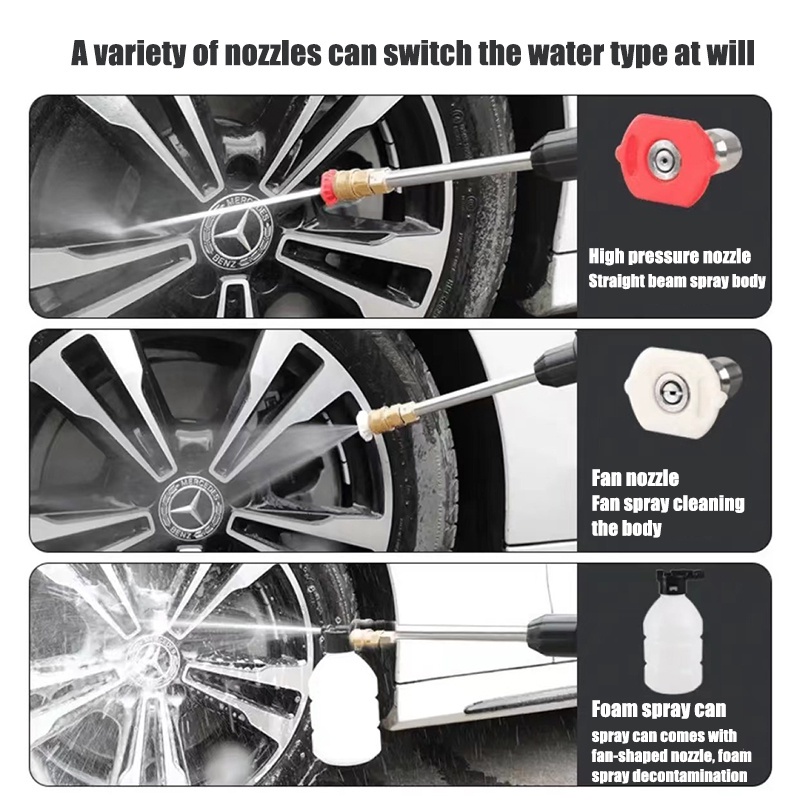 A variety of nozzles can switch the water type at will

MERCEDES BENZ

High pressure nozzle
Straight beam spray body

MERCEDES BENZ

Fan nozzle
Fan spray cleaning the body

Foam spray can
spray can comes with fan-shaped nozzle, foam spray decontamination