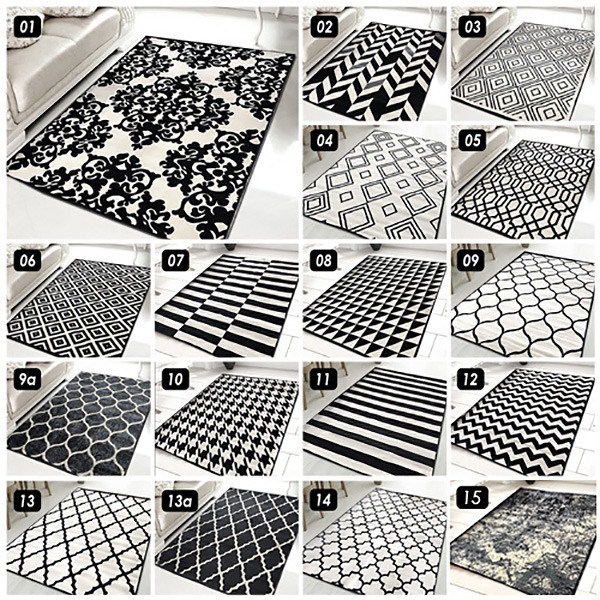 01
02
03
04
05
06
07
08
09
9a
10
11
12
13
13a
14
15