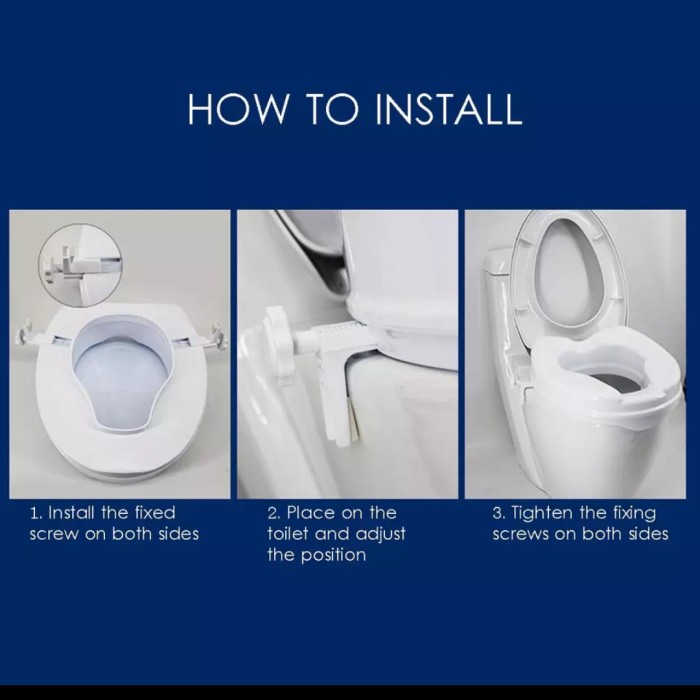 HOW TO INSTALL

1. Install the fixed screw on both sides

2. Place on the toilet and adjust the position

3. Tighten the fixing screws on both sides