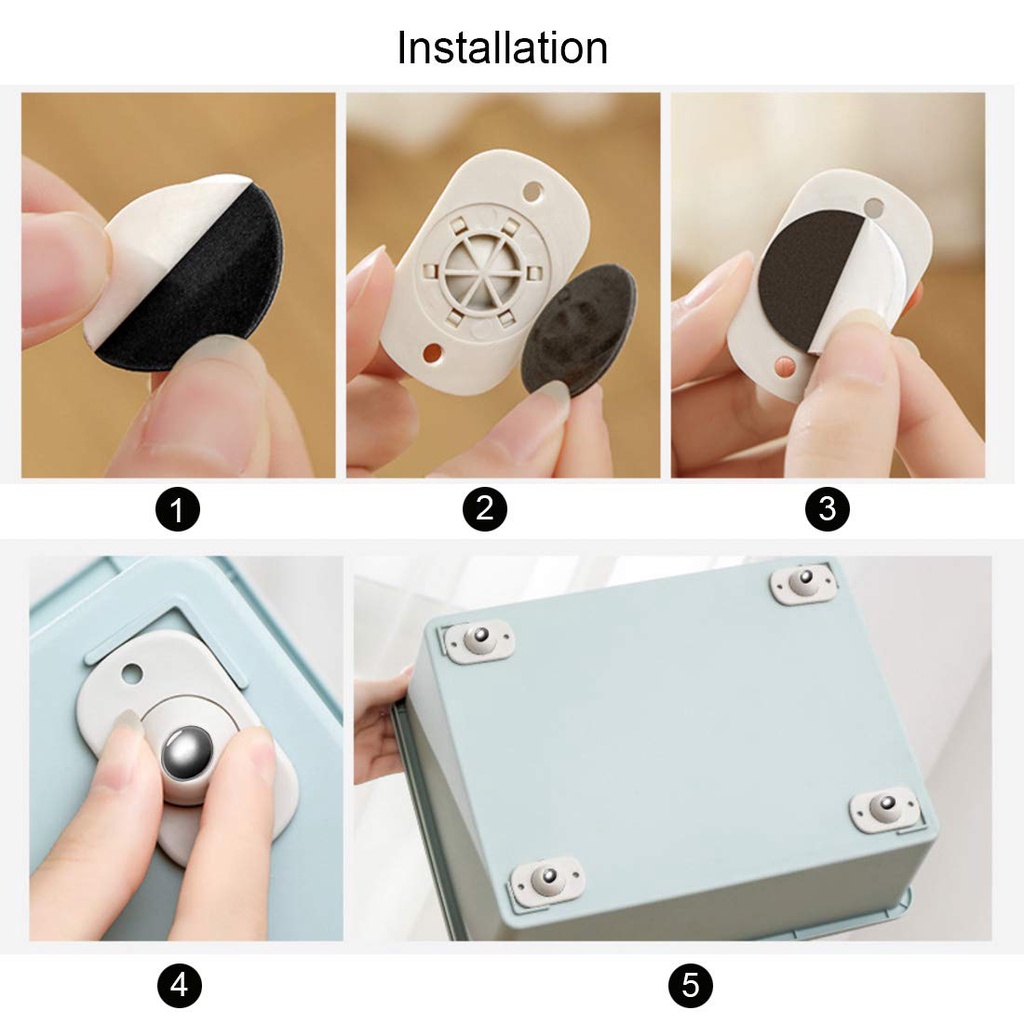 Installation

1

2

3

4

5