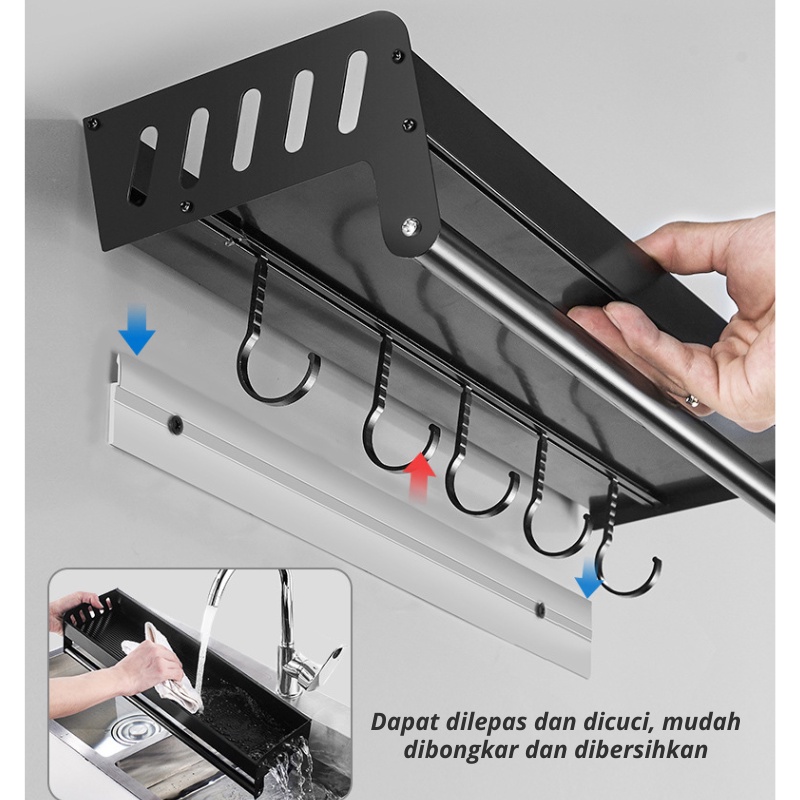 Dapat dilepas dan dicuci, mudah dibongkar dan dibersihkan