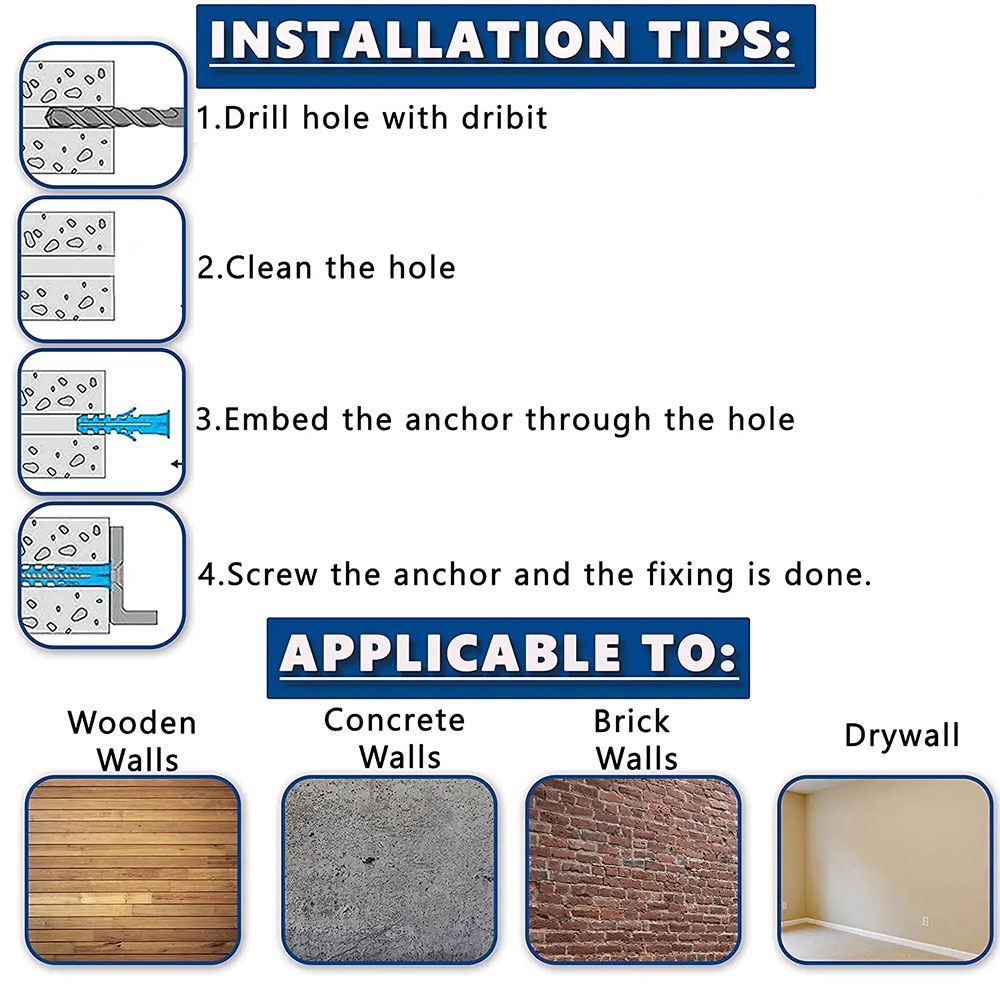 INSTALLATION TIPS:

1.Drill hole with dribit

2.Clean the hole

3.Embed the anchor through the hole

4.Screw the anchor and the fixing is done.

APPLICABLE TO:

Wooden Walls

Concrete Walls

Brick Walls

Drywall