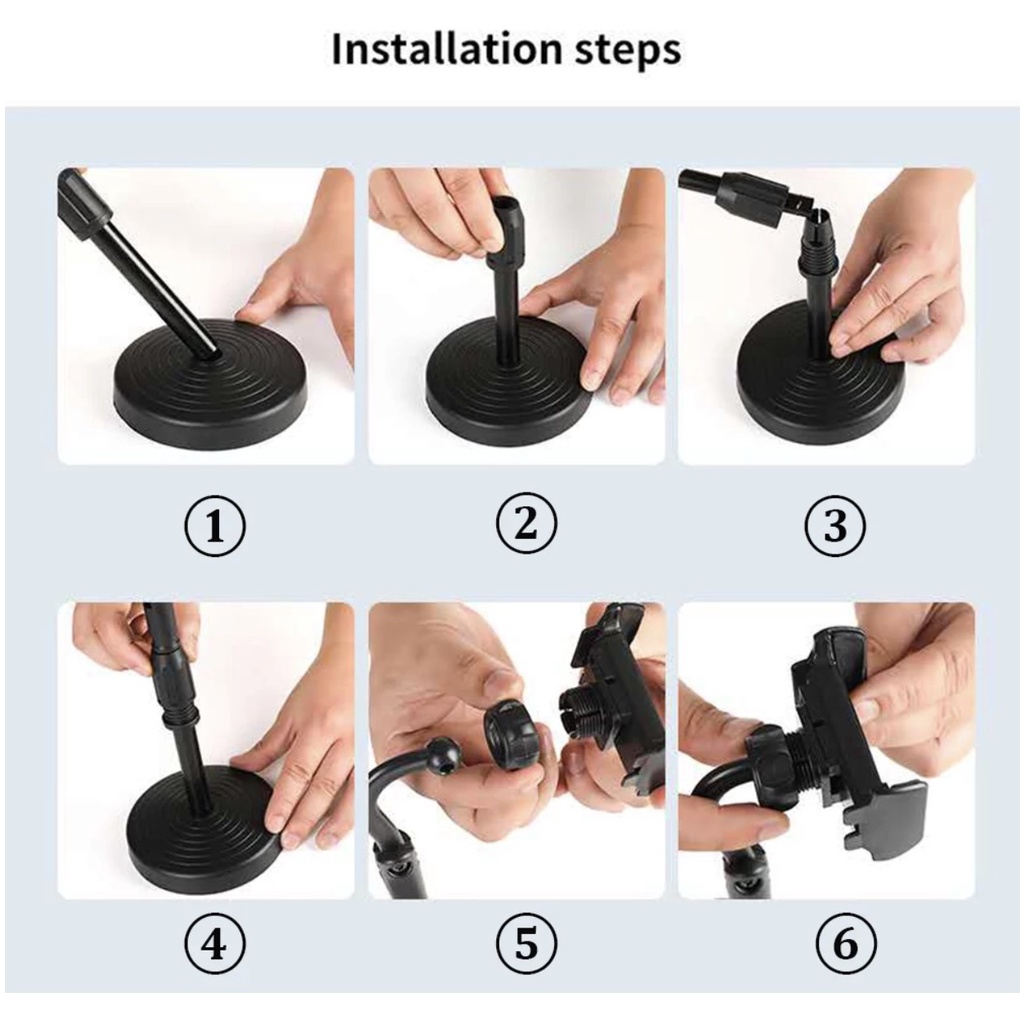 Installation steps

①

②

③

④

⑤

⑥