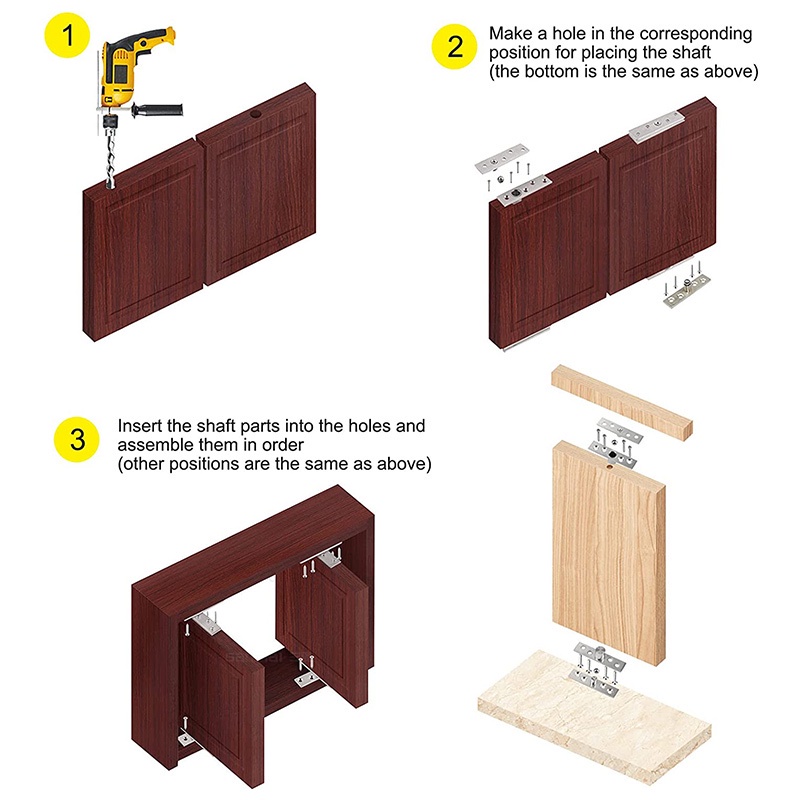 1

2
Make a hole in the corresponding position for placing the shaft
(the bottom is the same as above)

3
Insert the shaft parts into the holes and assemble them in order
(other positions are the same as above)