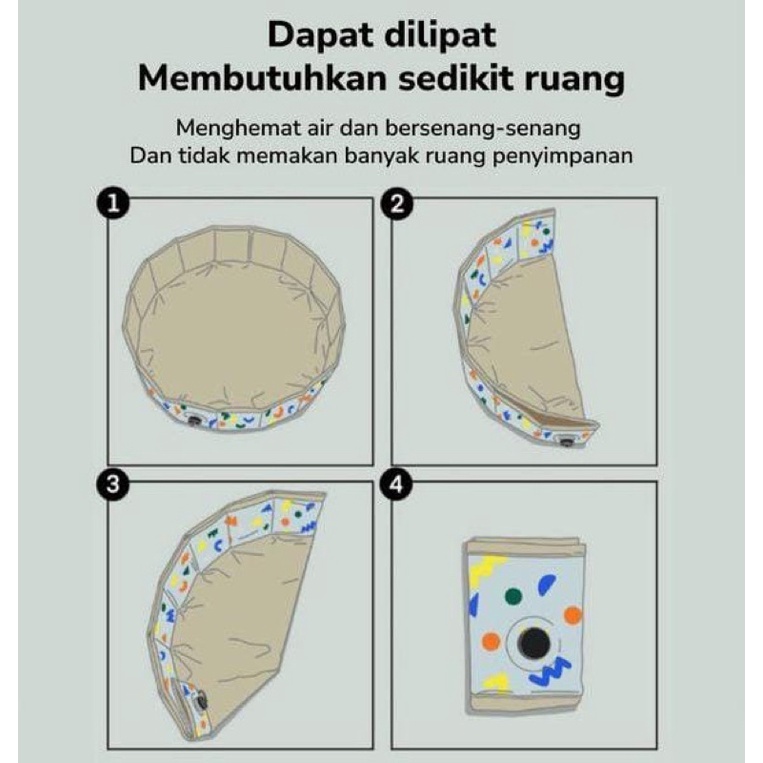 Dapat dilipat
Membutuhkan sedikit ruang

Menghemat air dan bersenang-senang
Dan tidak memakan banyak ruang penyimpanan

1

2

3

4