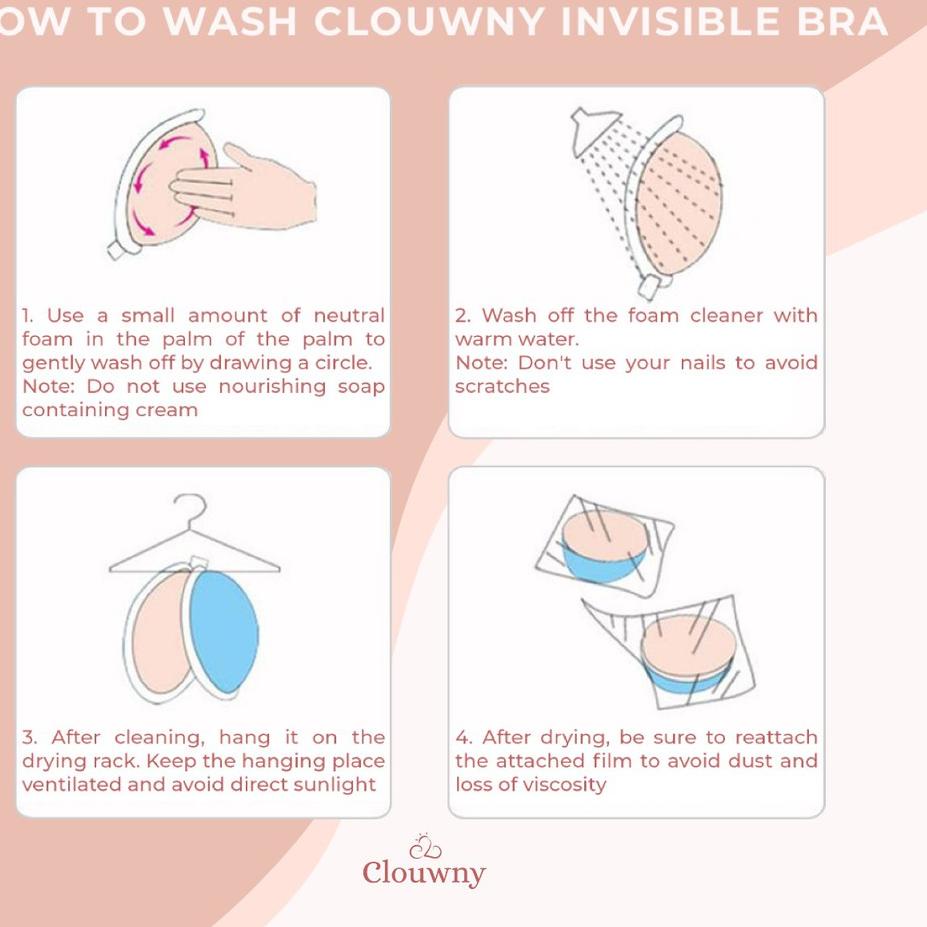 OW TO WASH CLOUWNY INVISIBLE BRA

1. Use a small amount of neutral foam in the palm of the palm to gently wash off by drawing a circle.
Note: Do not use nourishing soap containing cream

2. Wash off the foam cleaner with warm water.
Note: Don't use your nails to avoid scratches

3. After cleaning, hang it on the drying rack. Keep the hanging place ventilated and avoid direct sunlight

4. After drying, be sure to reattach the attached film to avoid dust and loss of viscosity

Clouwny