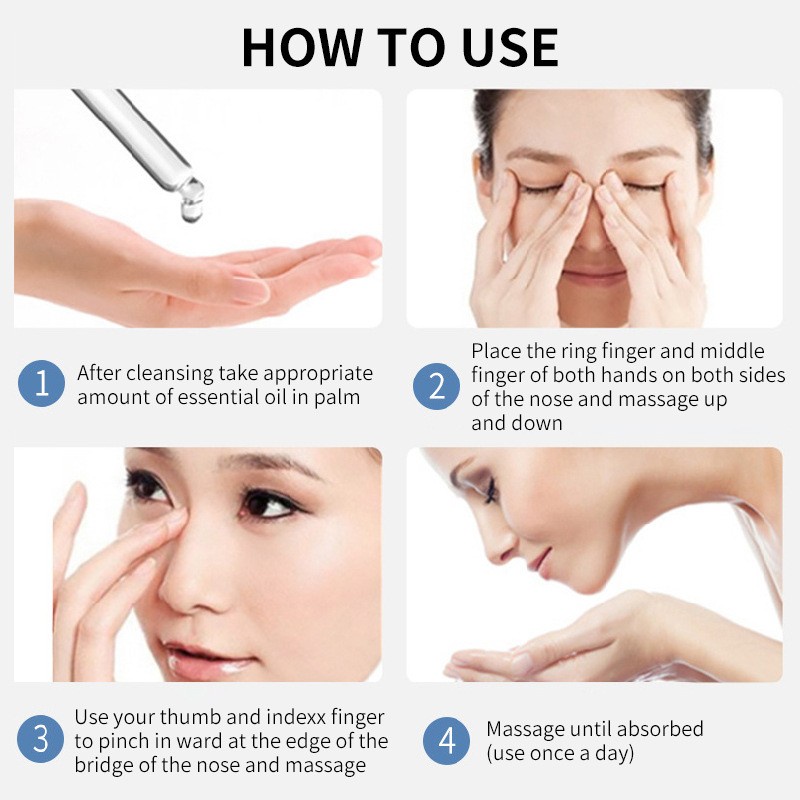 HOW TO USE

1 After cleansing take appropriate amount of essential oil in palm

2 Place the ring finger and middle finger of both hands on both sides of the nose and massage up and down

3 Use your thumb and indexx finger to pinch in ward at the edge of the bridge of the nose and massage

4 Massage until absorbed (use once a day)